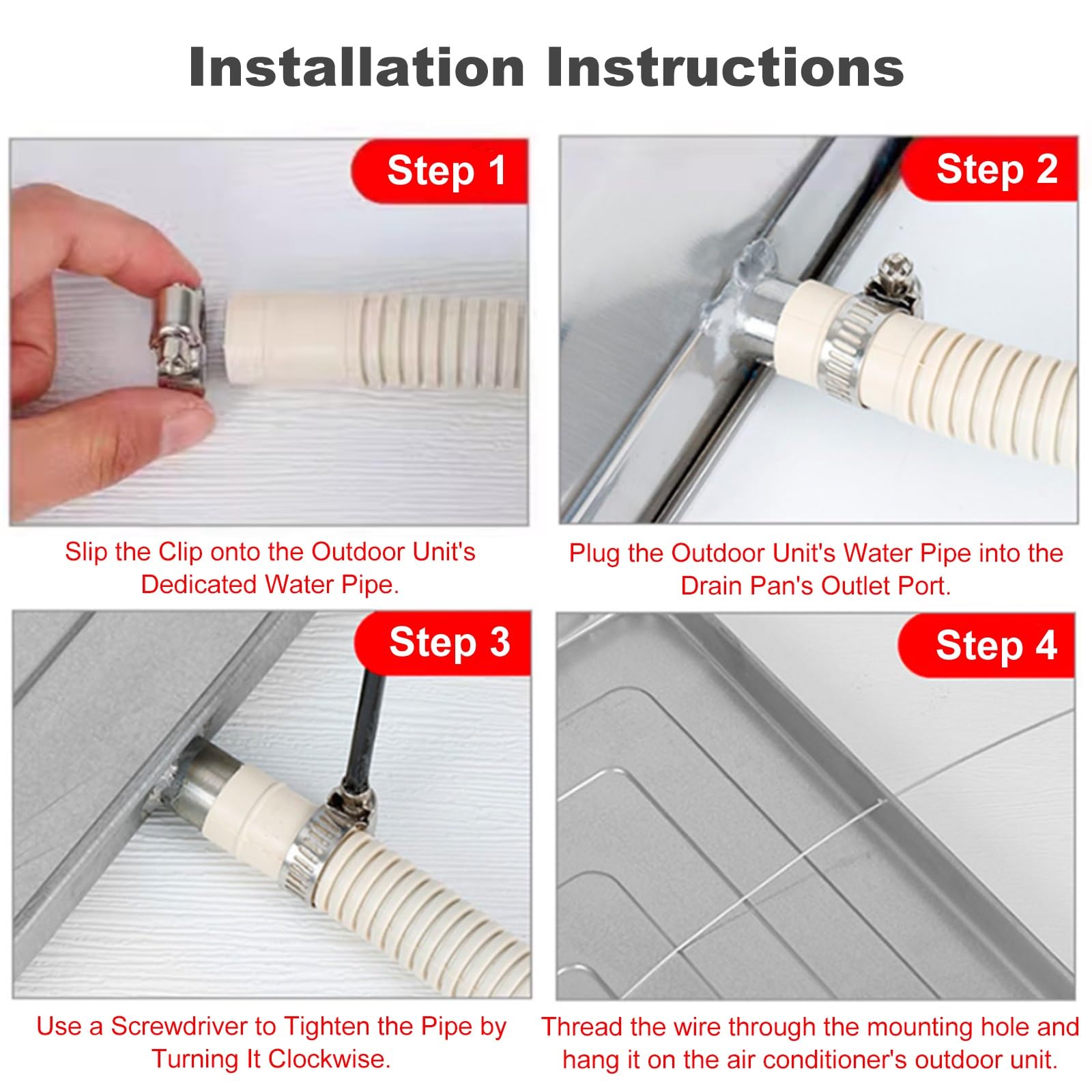 Installation Instructions

Step 1

Slip the Clip onto the Outdoor Unit's Dedicated Water Pipe.

Step 2

Plug the Outdoor Unit's Water Pipe into the Drain Pan's Outlet Port.

Step 3

Use a Screwdriver to Tighten the Pipe by Turning It Clockwise.

Step 4

Thread the wire through the mounting hole and hang it on the air conditioner's outdoor unit.