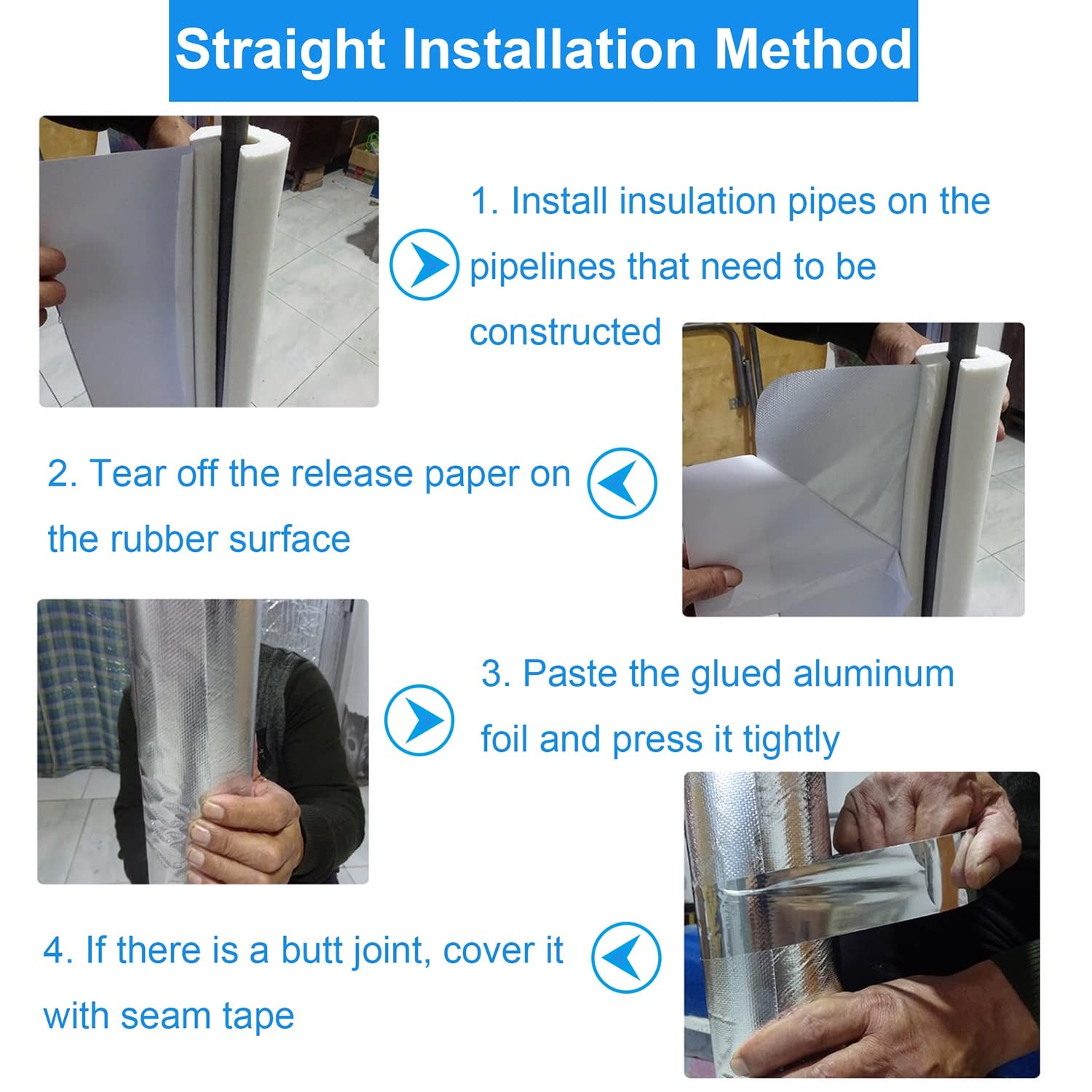 Straight Installation Method

1. Install insulation pipes on the pipelines that need to be constructed

2. Tear off the release paper on the rubber surface

3. Paste the glued aluminum foil and press it tightly

4. If there is a butt joint, cover it with seam tape