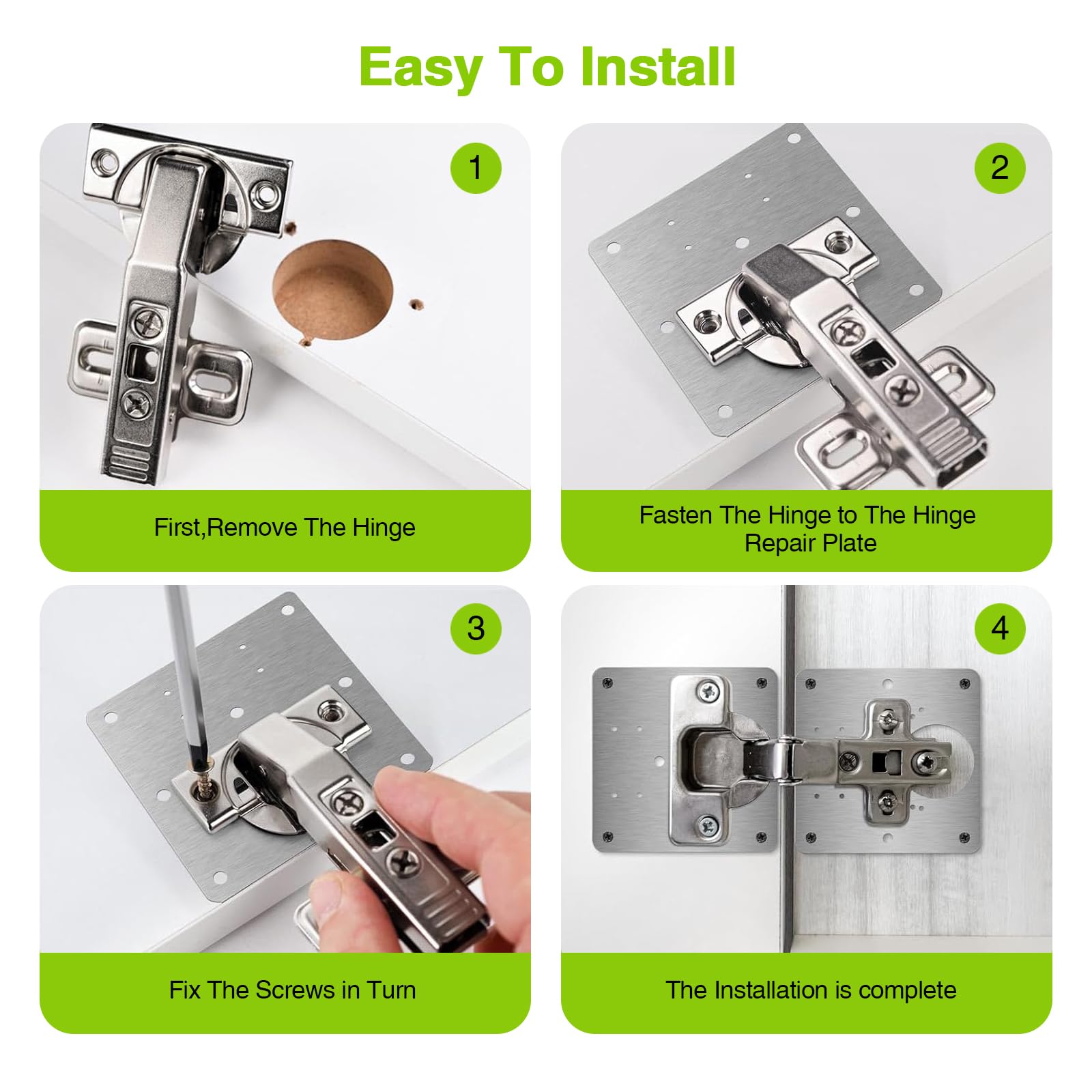 Easy To Install

1

First,Remove The Hinge

2

Fasten The Hinge to The Hinge Repair Plate

3

Fix The Screws in Turn

4

The Installation is complete