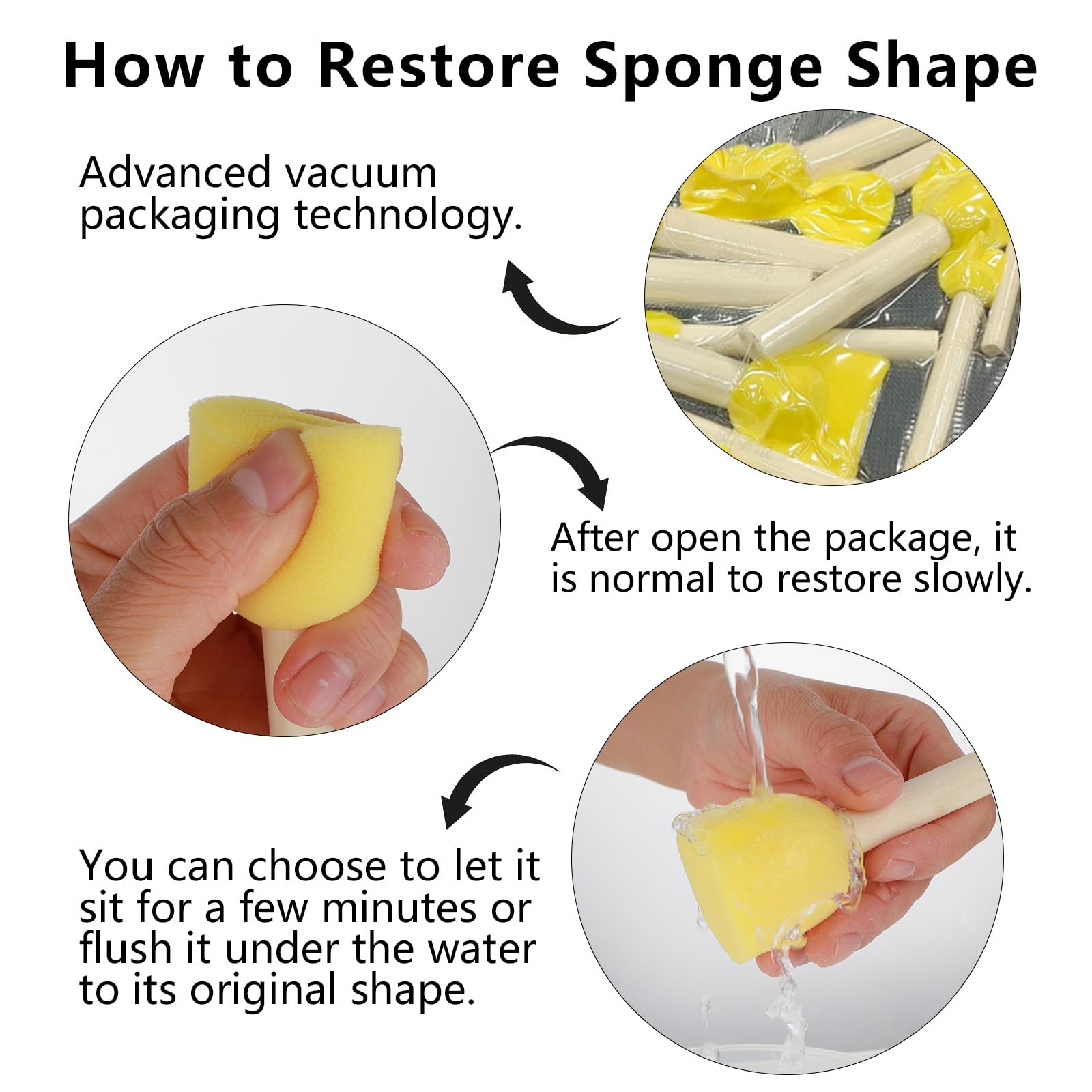 How to Restore Sponge Shape

Advanced vacuum packaging technology.

After open the package, it is normal to restore slowly.

You can choose to let it sit for a few minutes or flush it under the water to its original shape.