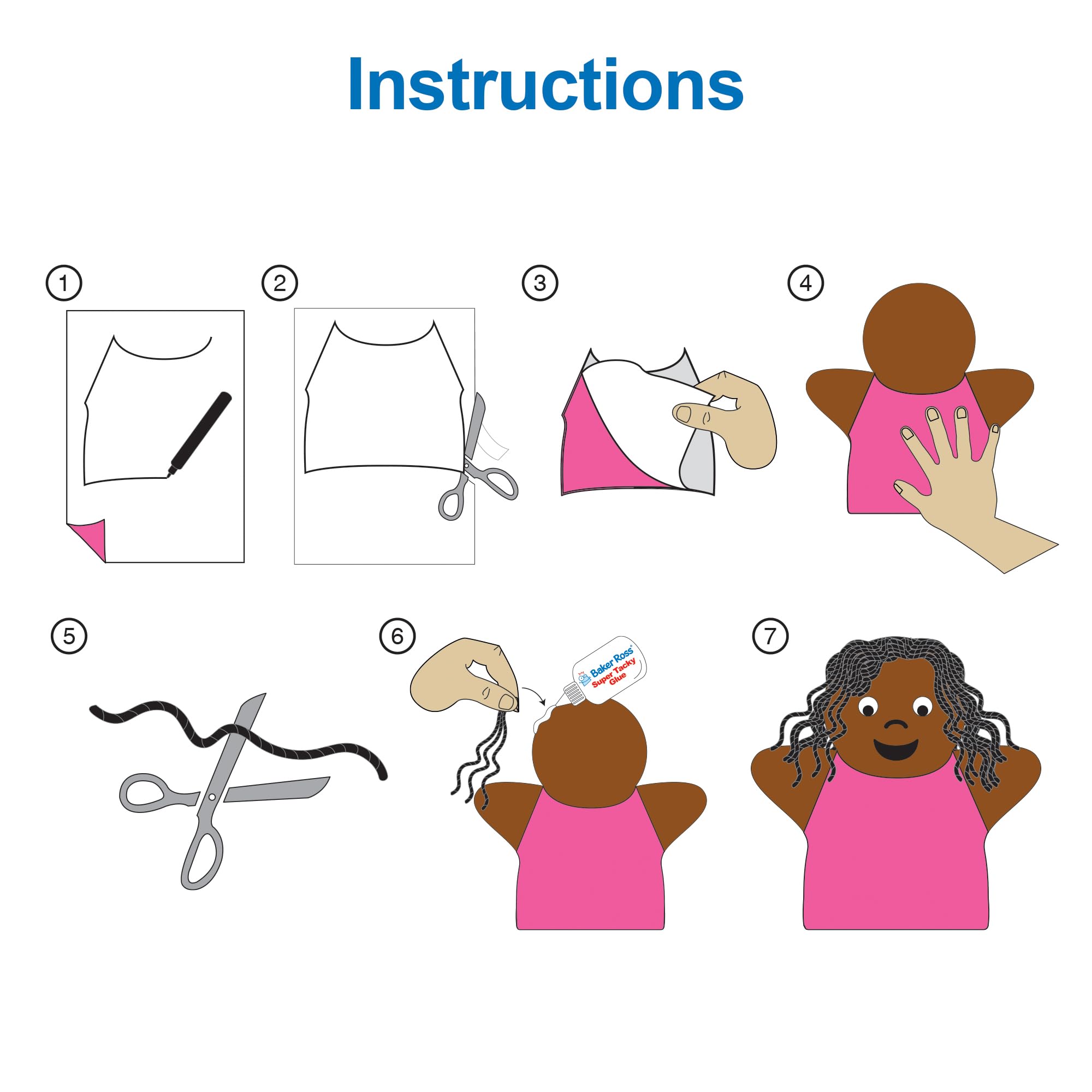 Instructions

1

2

3

4

5

6

Baker Ross
Super Tacky Glue

7