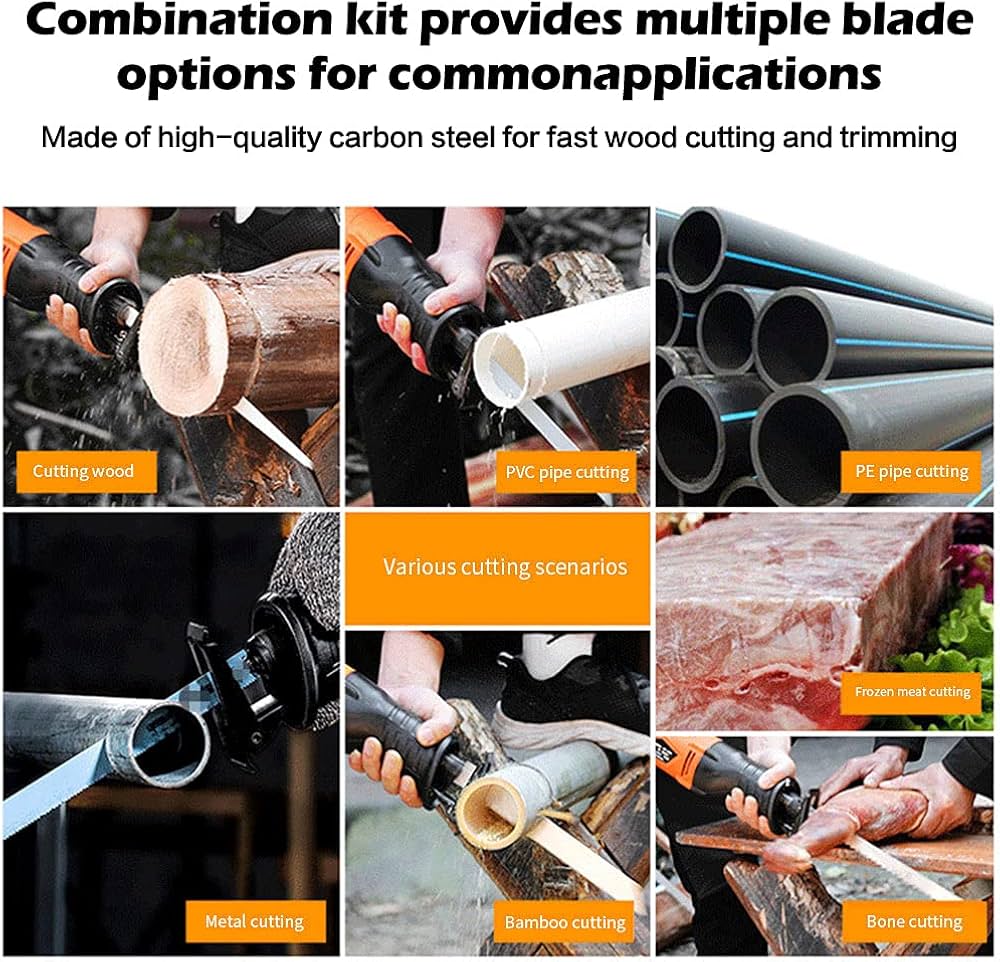 Combination kit provides multiple blade options for commonapplications

Made of high-quality carbon steel for fast wood cutting and trimming

Cutting wood

PVC pipe cutting

PE pipe cutting

Various cutting scenarios

Frozen meat cutting

Metal cutting

Bamboo cutting

Bone cutting