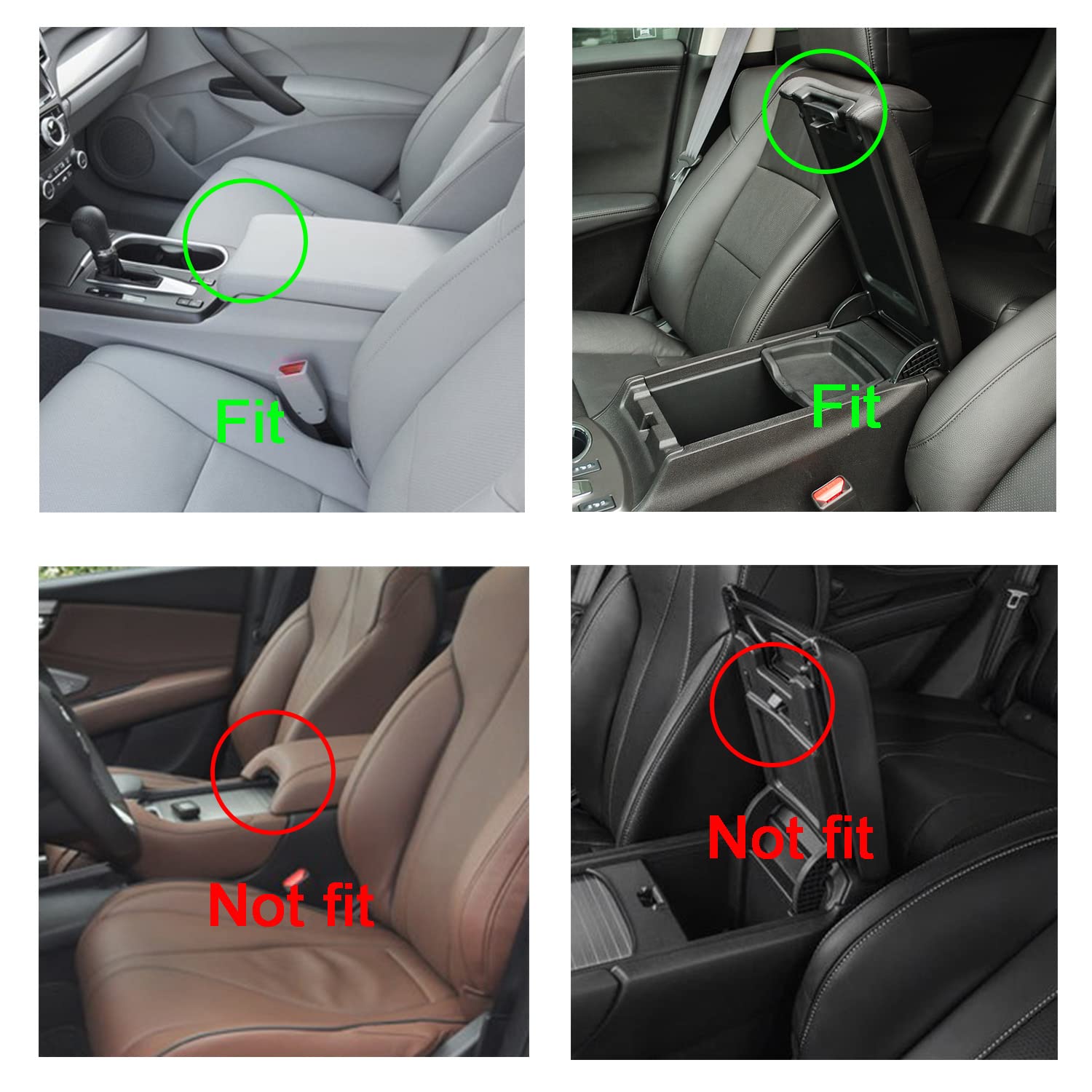 Fit

Fit

Not fit

Not fit