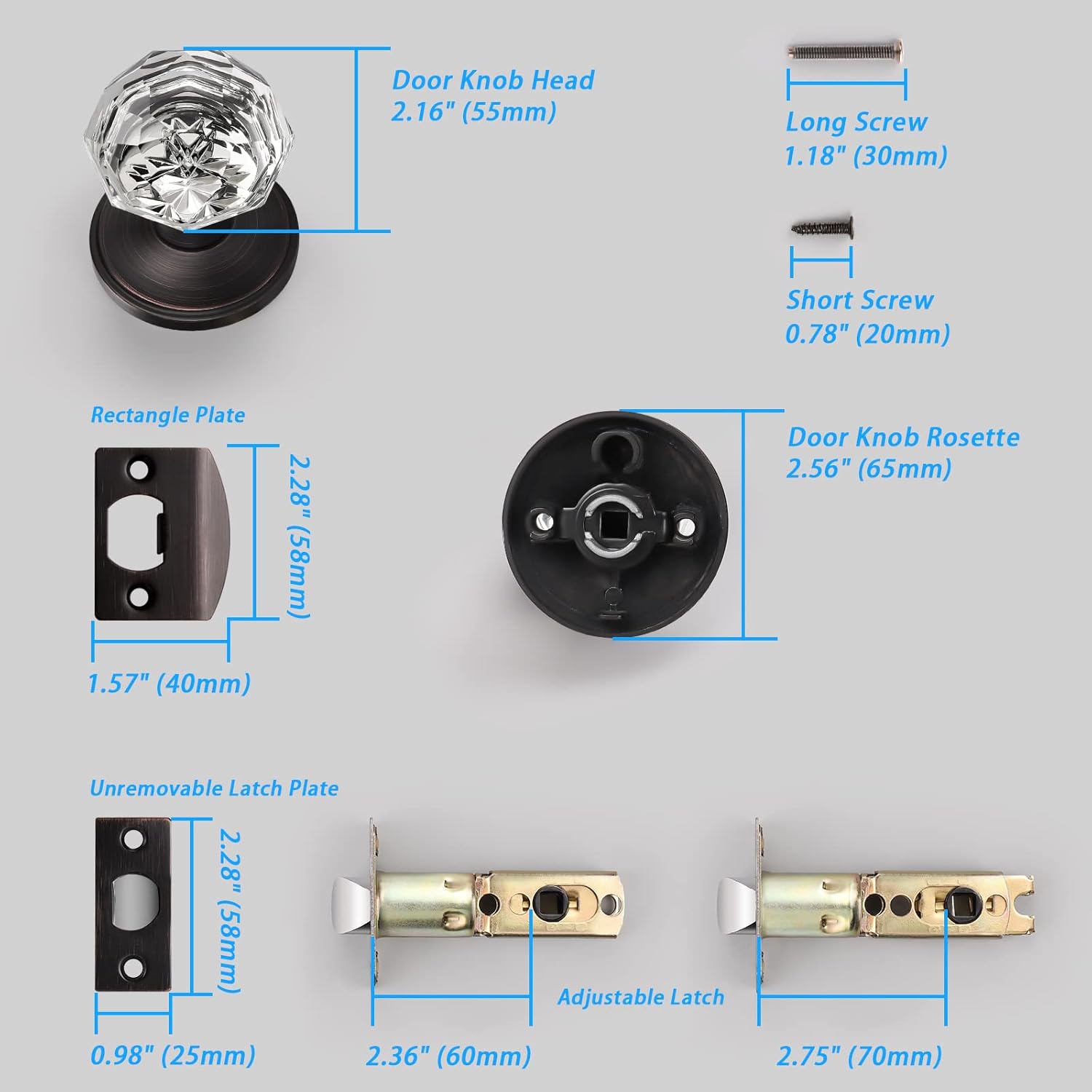 Door Knob Head
2.16" (55mm)

Long Screw
1.18" (30mm)

Short Screw
0.78" (20mm)

Rectangle Plate

2.28" (58mm)

1.57" (40mm)

Door Knob Rosette
2.56" (65mm)

Unremovable Latch Plate

2.28" (58mm)

0.98" (25mm)

Adjustable Latch

2.36" (60mm)

2.75" (70mm)