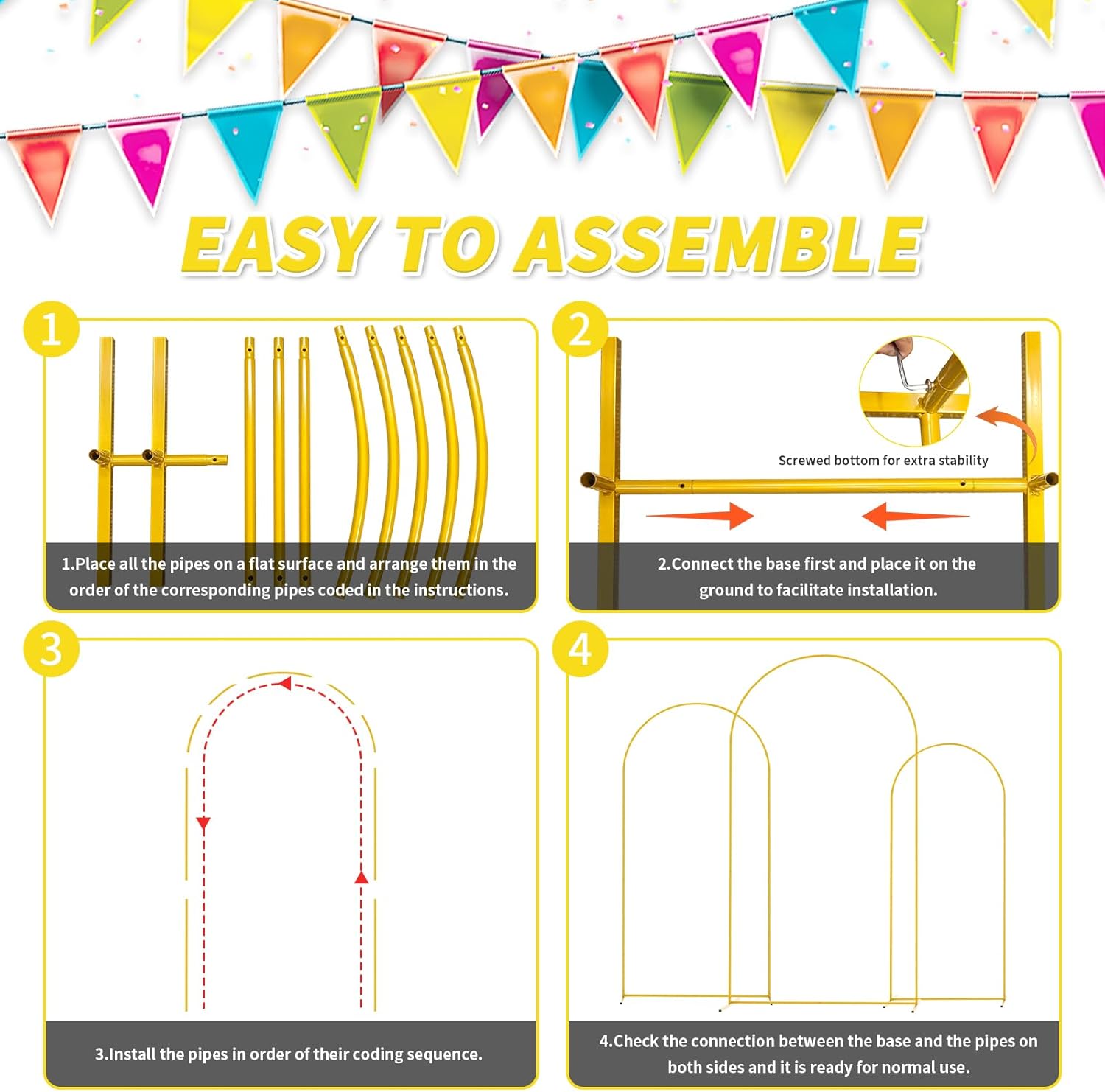 EASY TO ASSEMBLE

1

1.Place all the pipes on a flat surface and arrange them in the order of the corresponding pipes coded in the instructions.

2

Screwed bottom for extra stability

2.Connect the base first and place it on the ground to facilitate installation.

3

3.Install the pipes in order of their coding sequence.

4

4.Check the connection between the base and the pipes on both sides and it is ready for normal use.