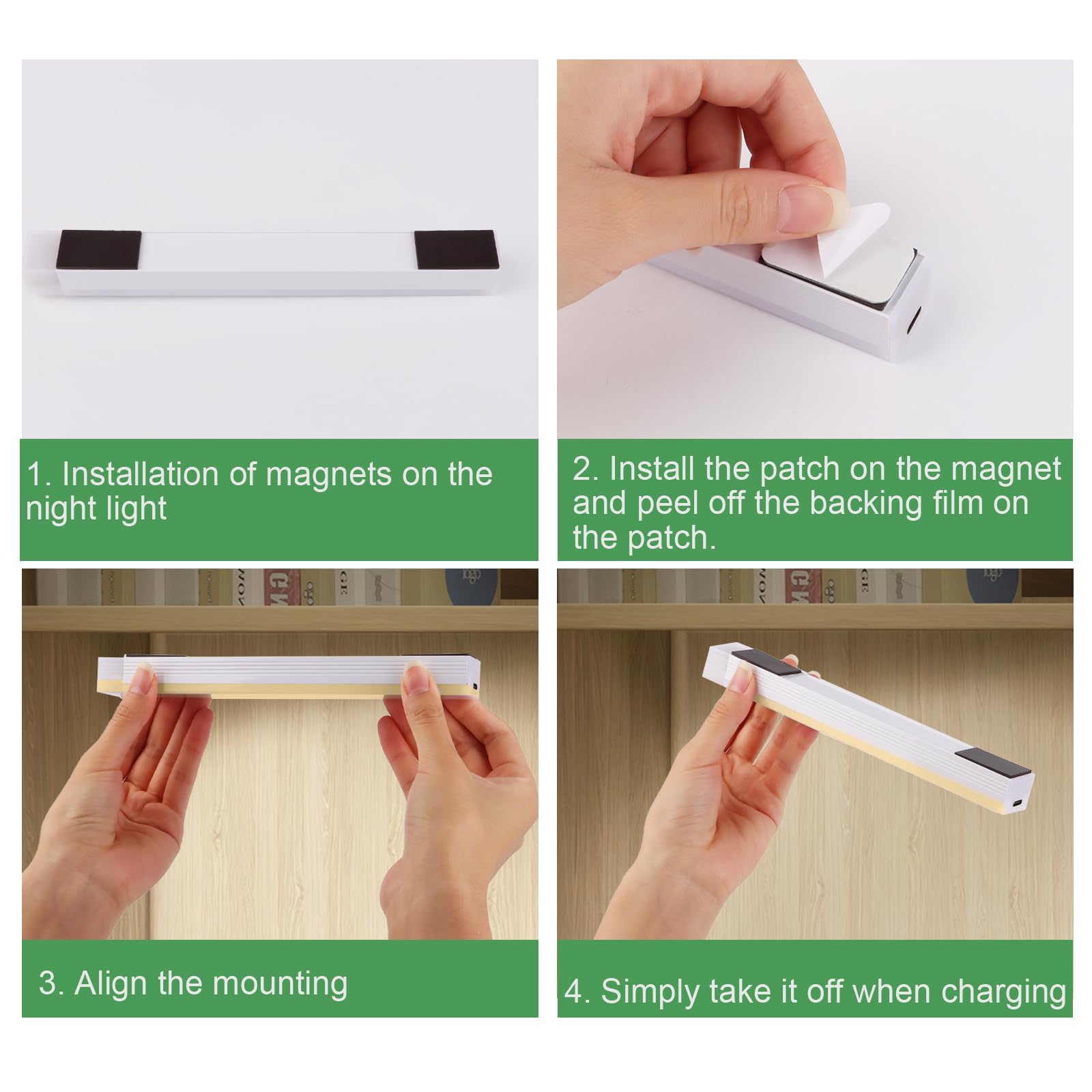 1. Installation of magnets on the night light

2. Install the patch on the magnet and peel off the backing film on the patch.

3. Align the mounting

4. Simply take it off when charging