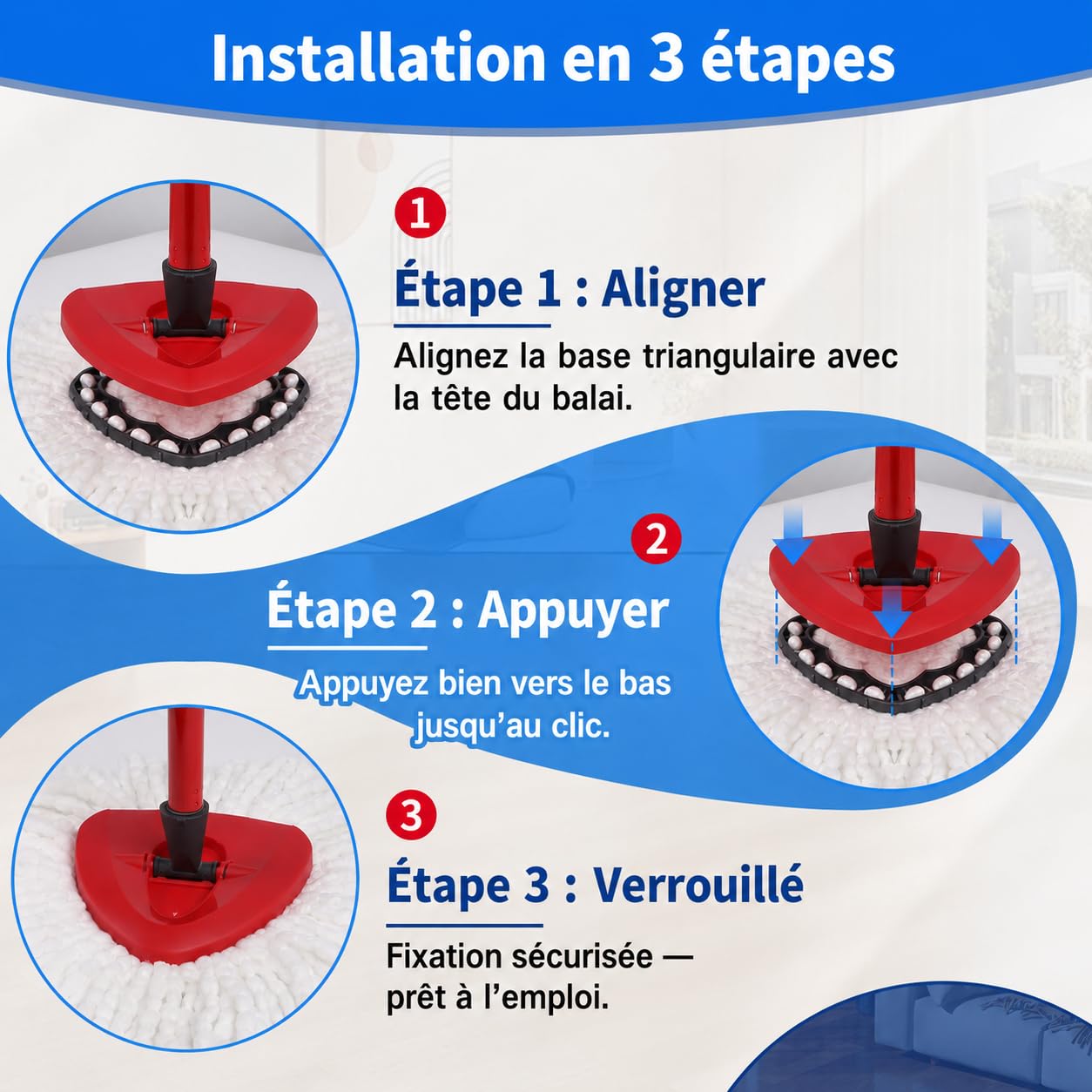 Installation en 3 étapes

1

Étape 1 : Aligner

Alignez la base triangulaire avec la tête du balai.

2

Étape 2 : Appuyer

Appuyez bien vers le bas jusqu'au clic.

3

Étape 3 : Verrouillé

Fixation sécurisée — prêt à l'emploi.