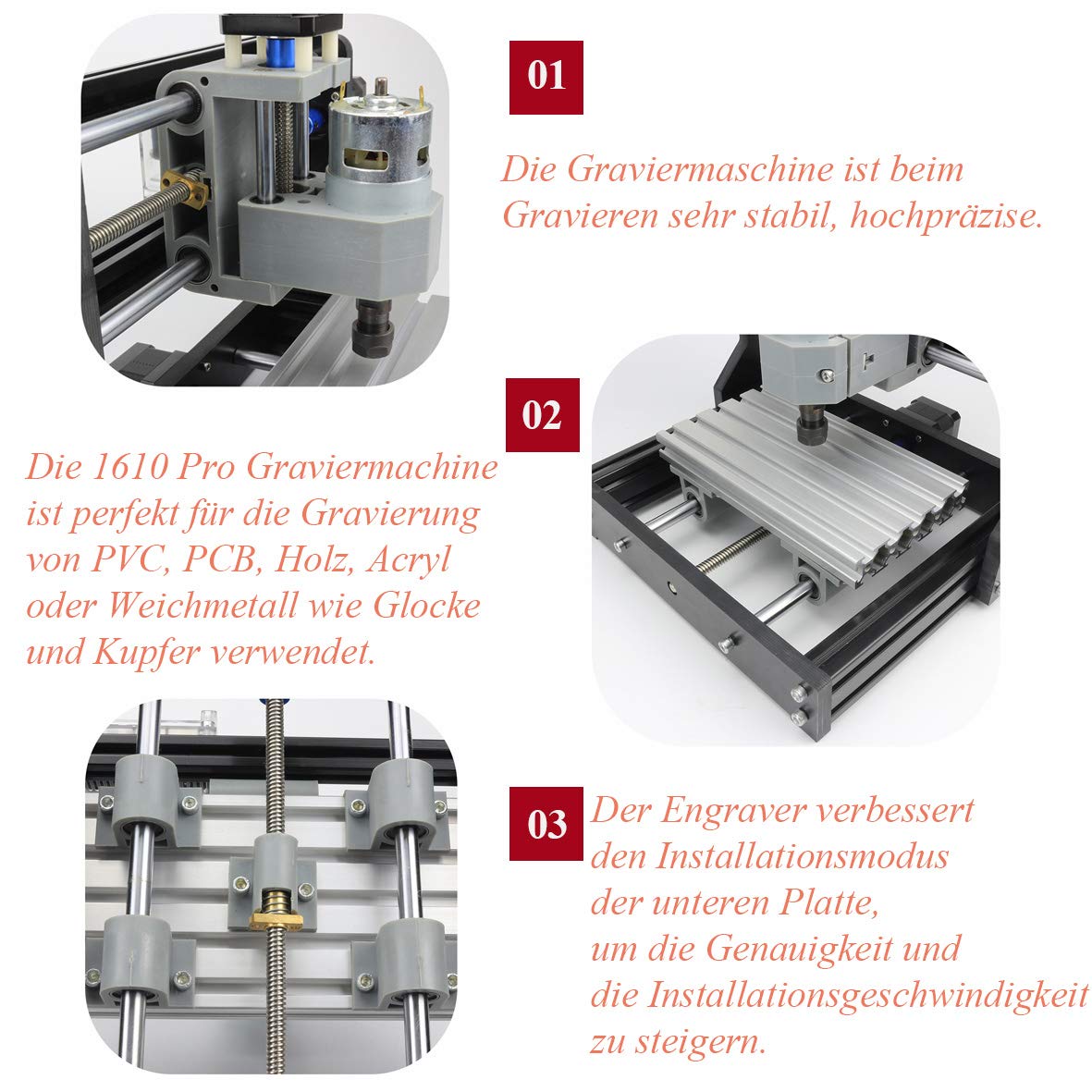 01

Die Graviermaschine ist beim Gravieren sehr stabil, hochpräzise.

02

Die 1610 Pro Graviermachine ist perfekt für die Gravierung von PVC, PCB, Holz, Acryl oder Weichmetall wie Glocke und Kupfer verwendet.

03

Der Engraver verbessert den Installationsmodus der unteren Platte, um die Genauigkeit und die Installationsgeschwindigkeit zu steigern.