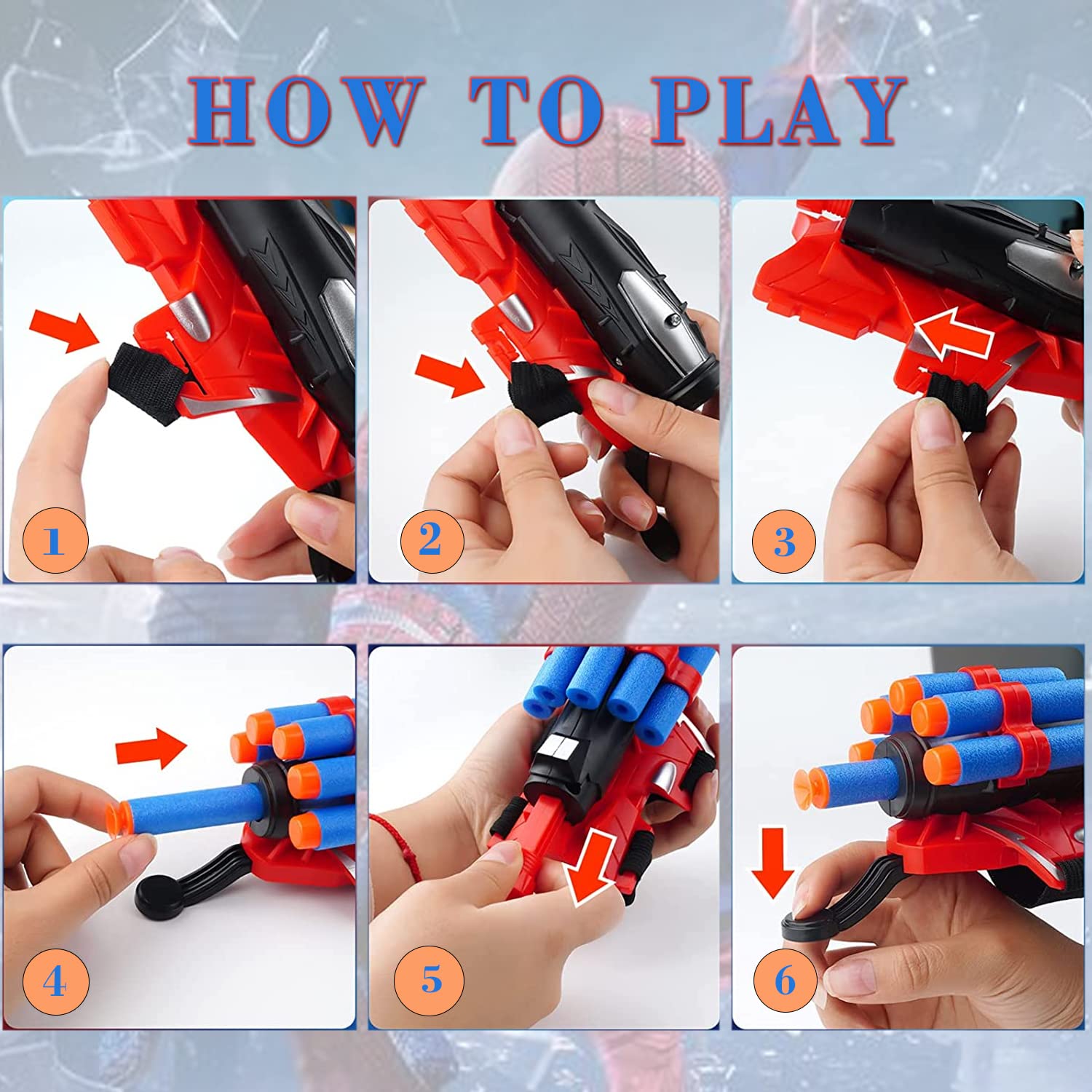 HOW TO PLAY

1

2

3

4

5

6