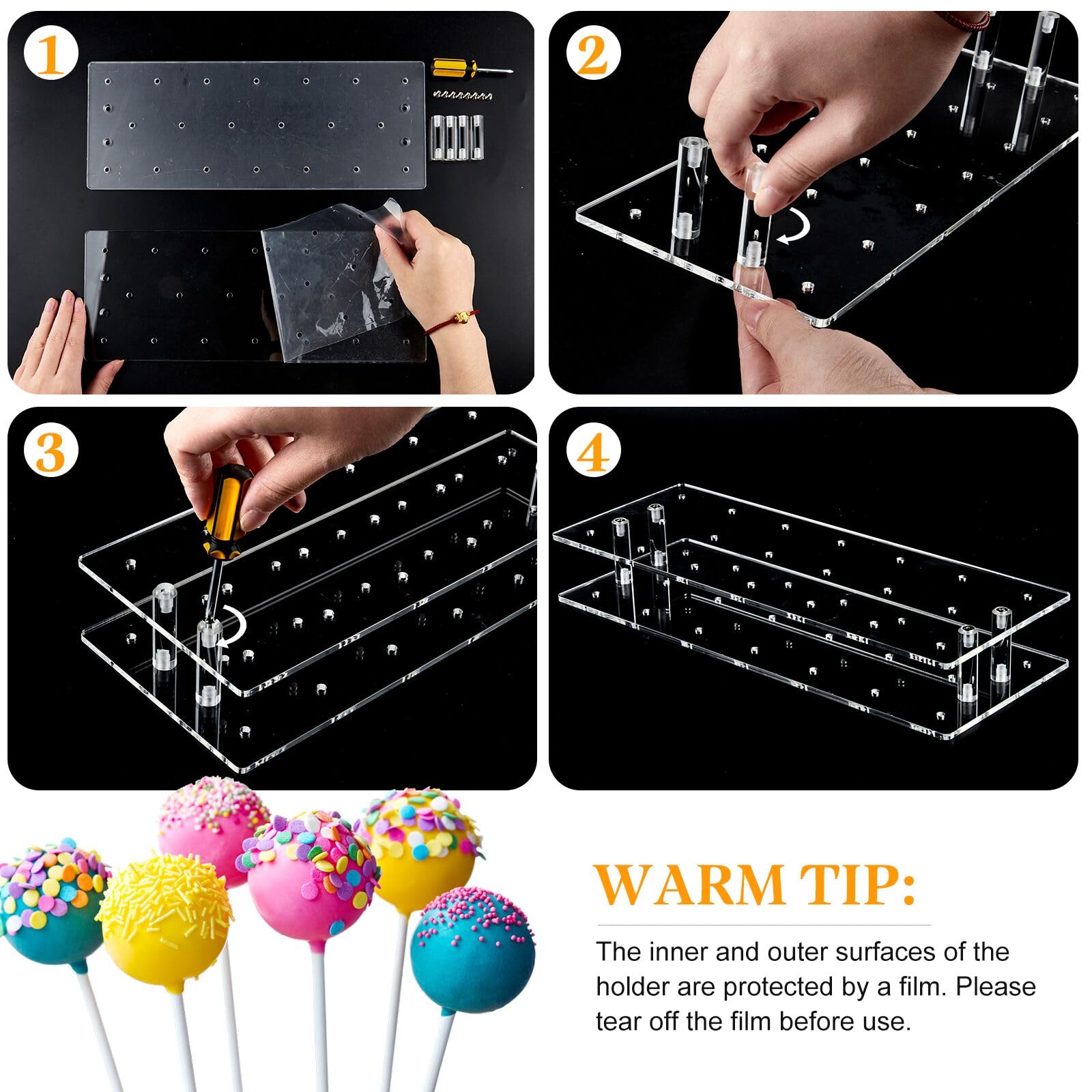 1

2

3

4

WARM TIP:

The inner and outer surfaces of the holder are protected by a film. Please tear off the film before use.