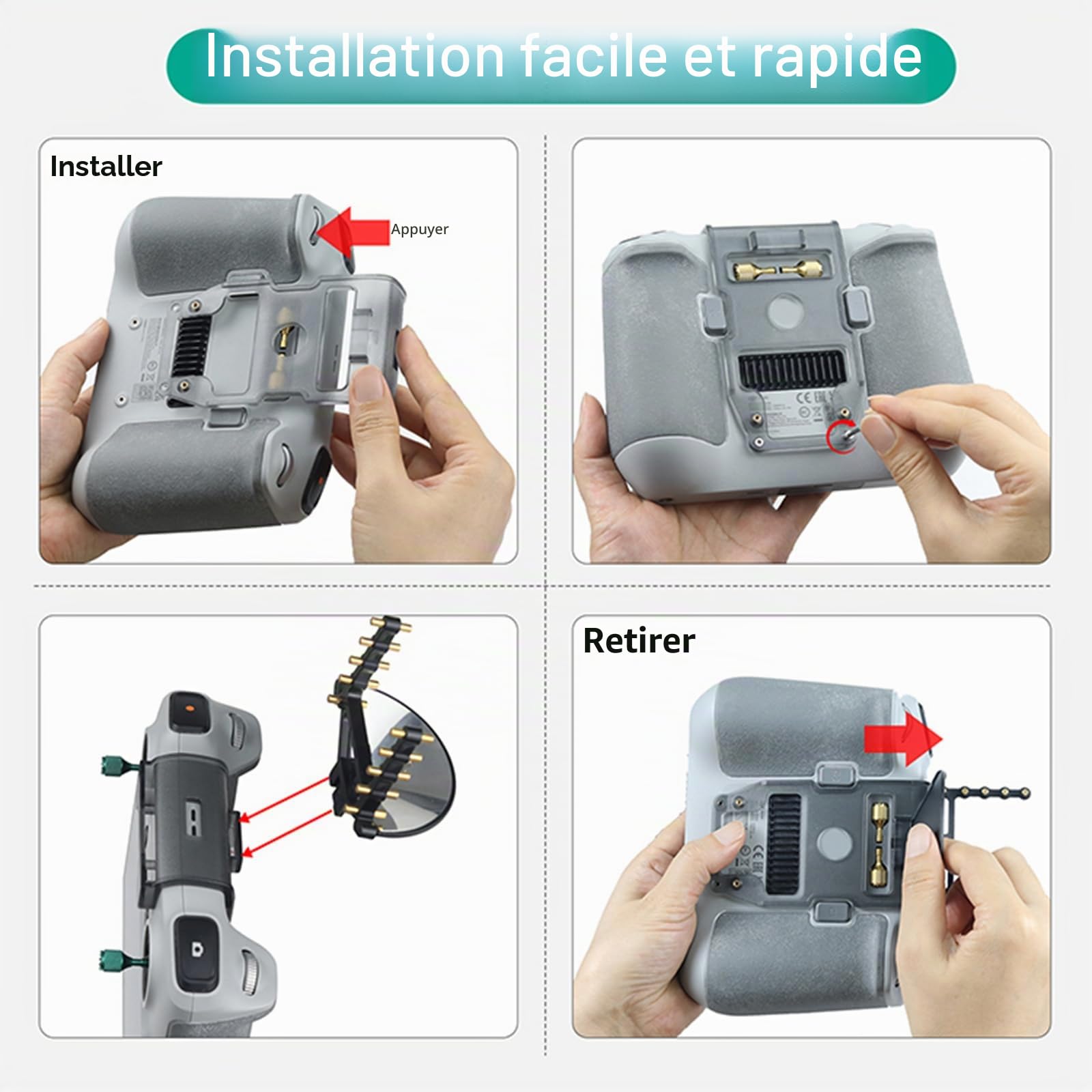 Installation facile et rapide

Installer

Appuyer

Retirer