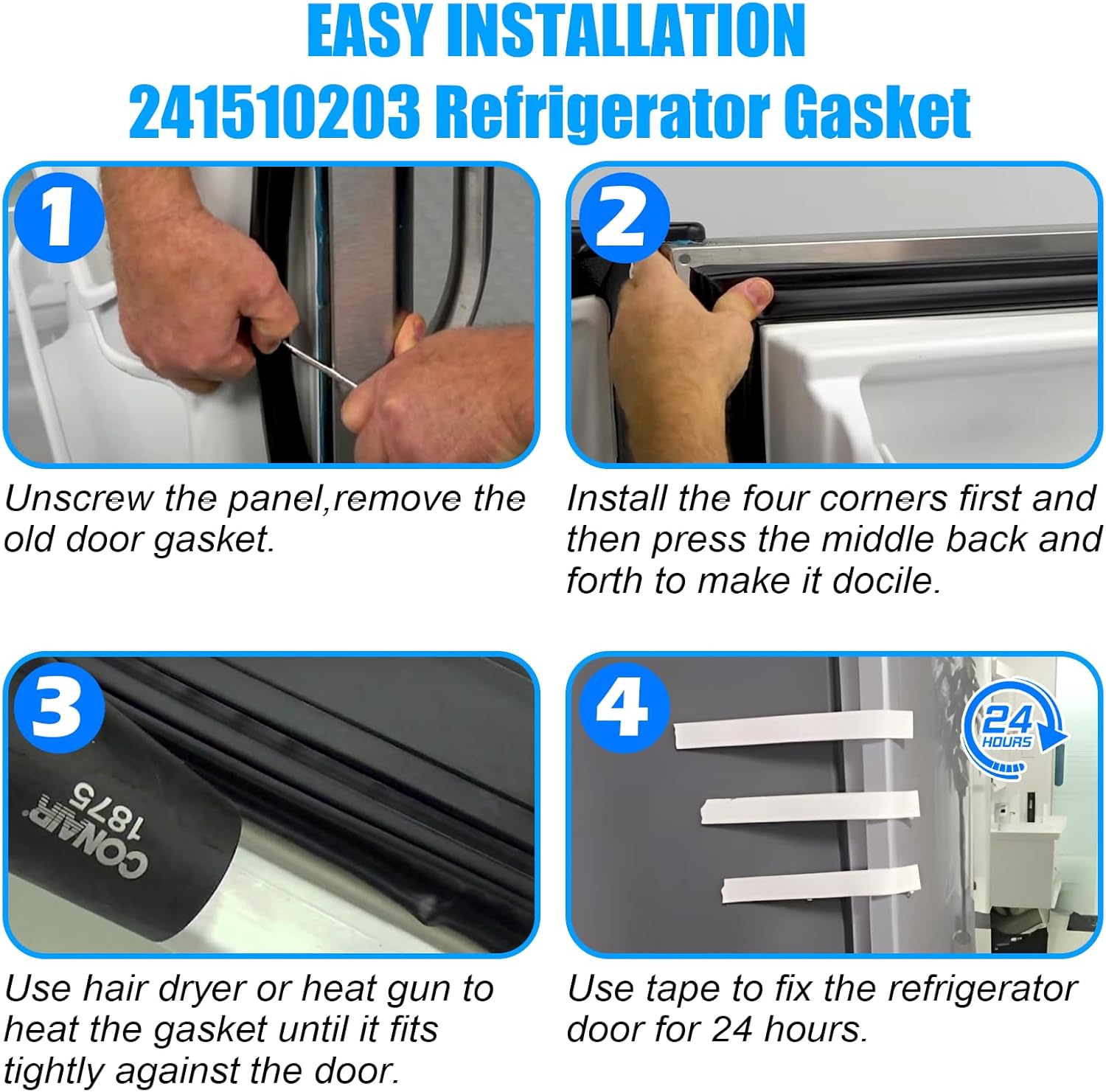 EASY INSTALLATION
241510203 Refrigerator Gasket

1

Unscrew the panel,remove the old door gasket.

2

Install the four corners first and then press the middle back and forth to make it docile.

3

CONAIR 1875

Use hair dryer or heat gun to heat the gasket until it fits tightly against the door.

4

24 HOURS

Use tape to fix the refrigerator door for 24 hours.