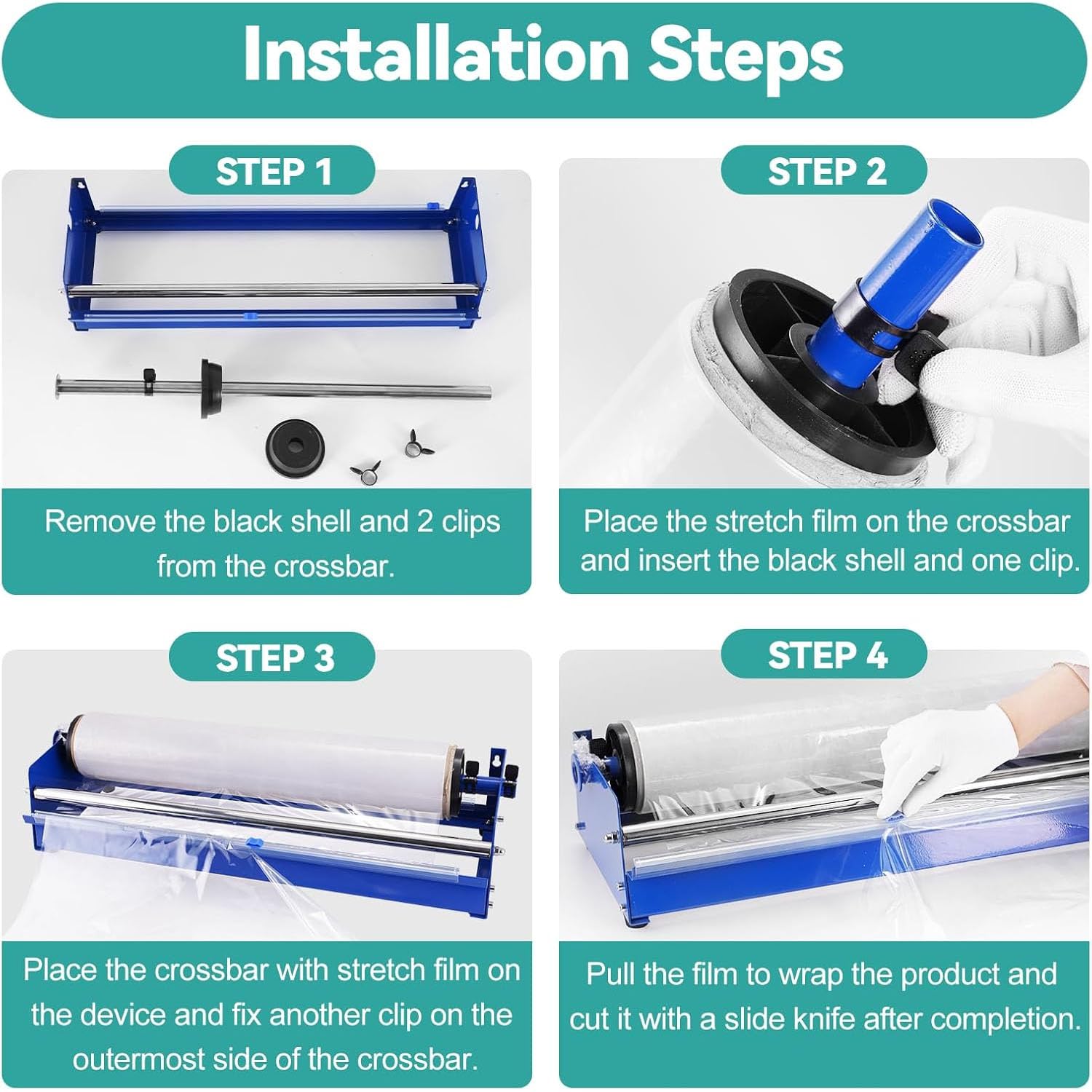 Installation Steps

STEP 1

Remove the black shell and 2 clips from the crossbar.

STEP 2

Place the stretch film on the crossbar and insert the black shell and one clip.

STEP 3

Place the crossbar with stretch film on the device and fix another clip on the outermost side of the crossbar.

STEP 4

Pull the film to wrap the product and cut it with a slide knife after completion.