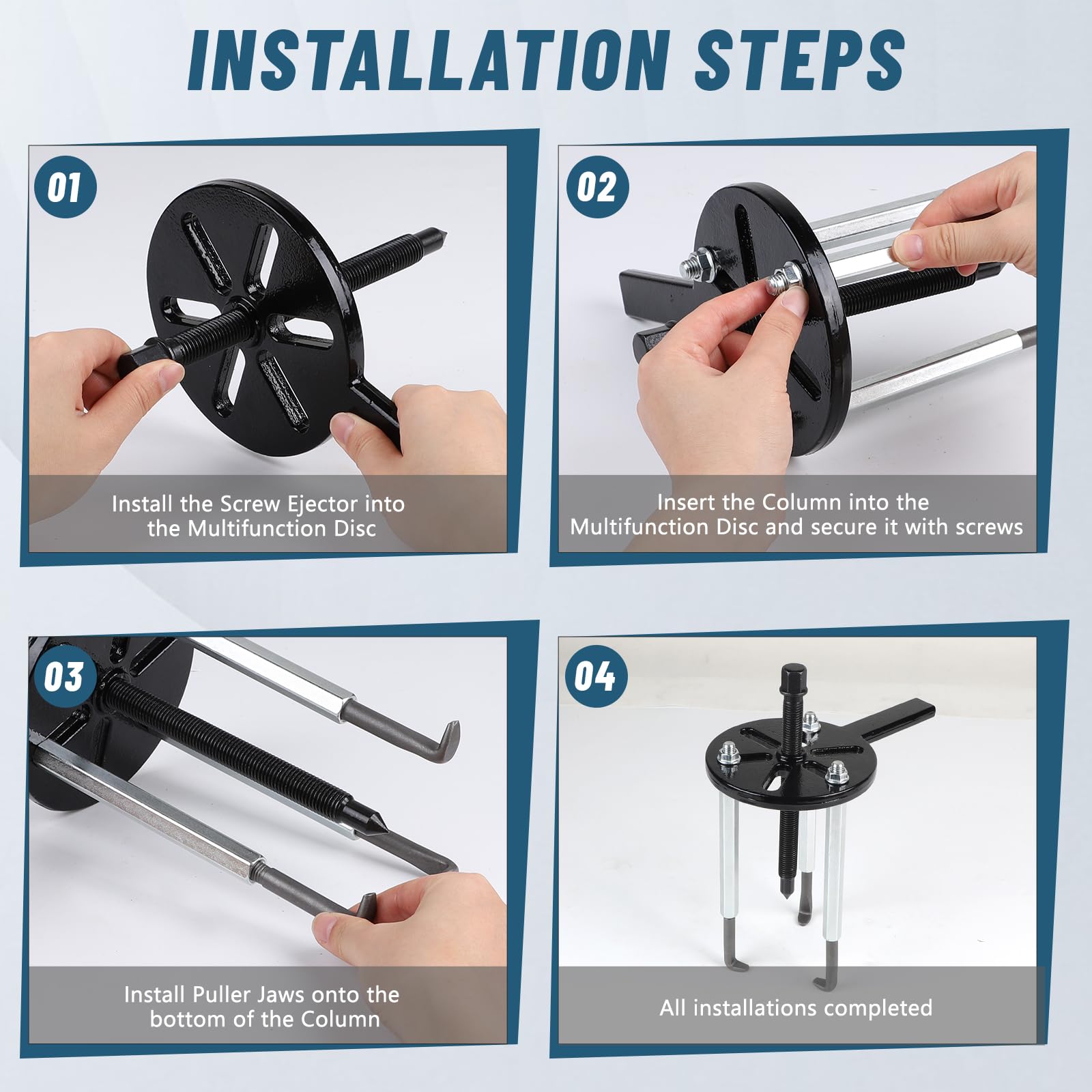 INSTALLATION STEPS

01

Install the Screw Ejector into the Multifunction Disc

02

Insert the Column into the Multifunction Disc and secure it with screws

03

Install Puller Jaws onto the bottom of the Column

04

All installations completed