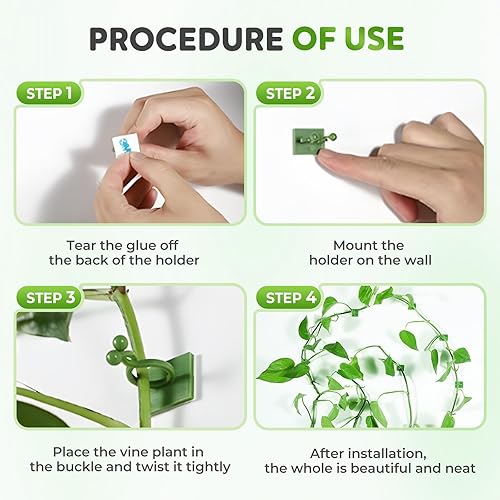 PROCEDURE OF USE

STEP 1

Tear the glue off the back of the holder

STEP 2

Mount the holder on the wall

STEP 3

Place the vine plant in the buckle and twist it tightly

STEP 4

After installation, the whole is beautiful and neat