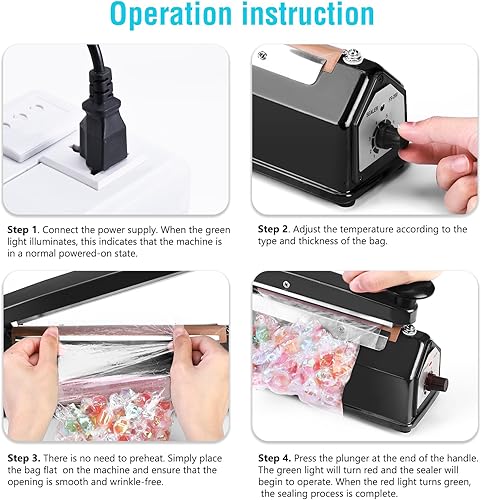 Operation instruction

SEALER

Step 1. Connect the power supply. When the green light illuminates, this indicates that the machine is in a normal powered-on state.

Step 2. Adjust the temperature according to the type and thickness of the bag.

Step 3. There is no need to preheat. Simply place the bag flat on the machine and ensure that the opening is smooth and wrinkle-free.

Step 4. Press the plunger at the end of the handle. The green light will turn red and the sealer will begin to operate. When the red light turns green, the sealing process is complete.