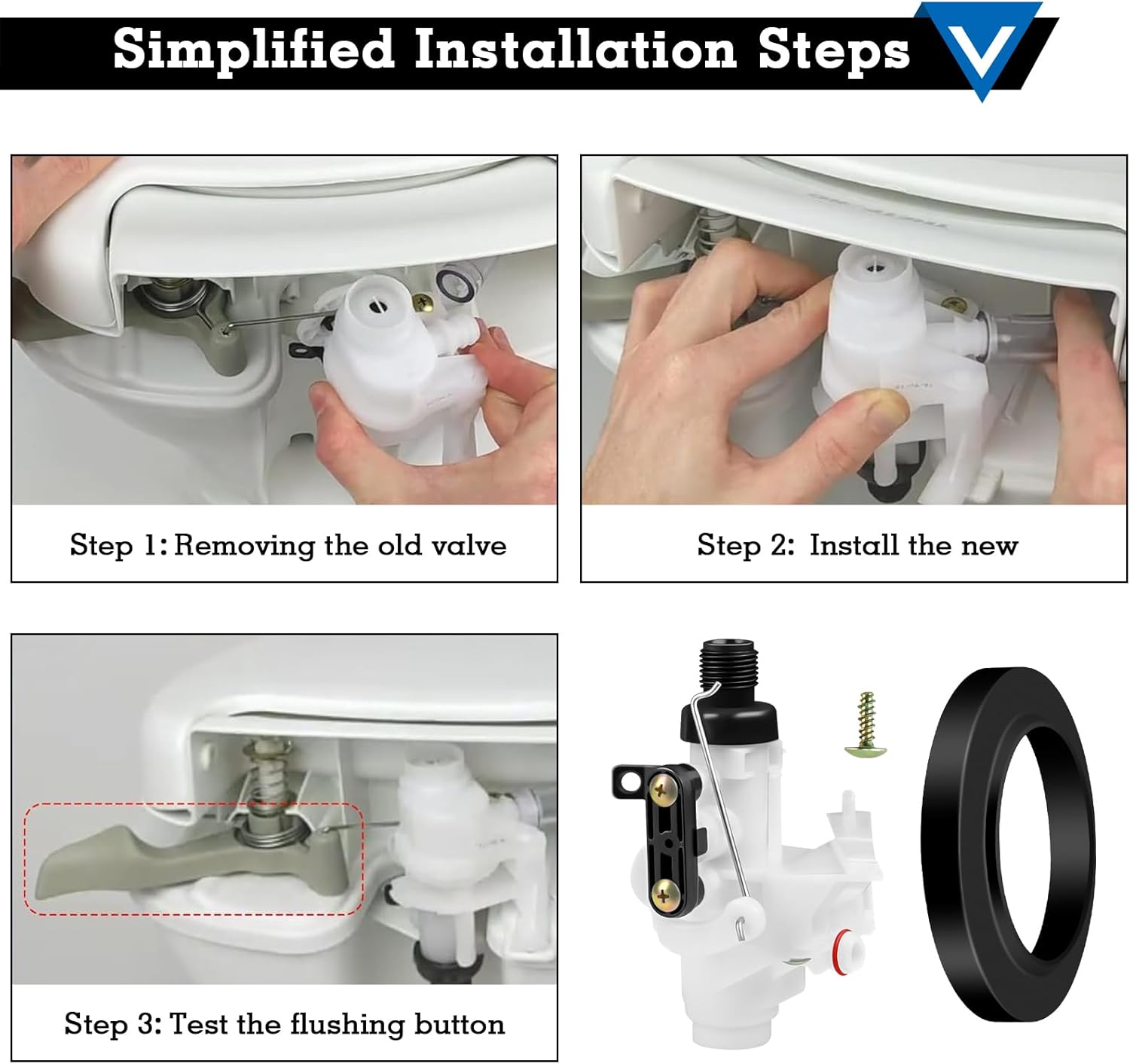 Simplified Installation Steps

Step 1: Removing the old valve

Step 2: Install the new

Step 3: Test the flushing button