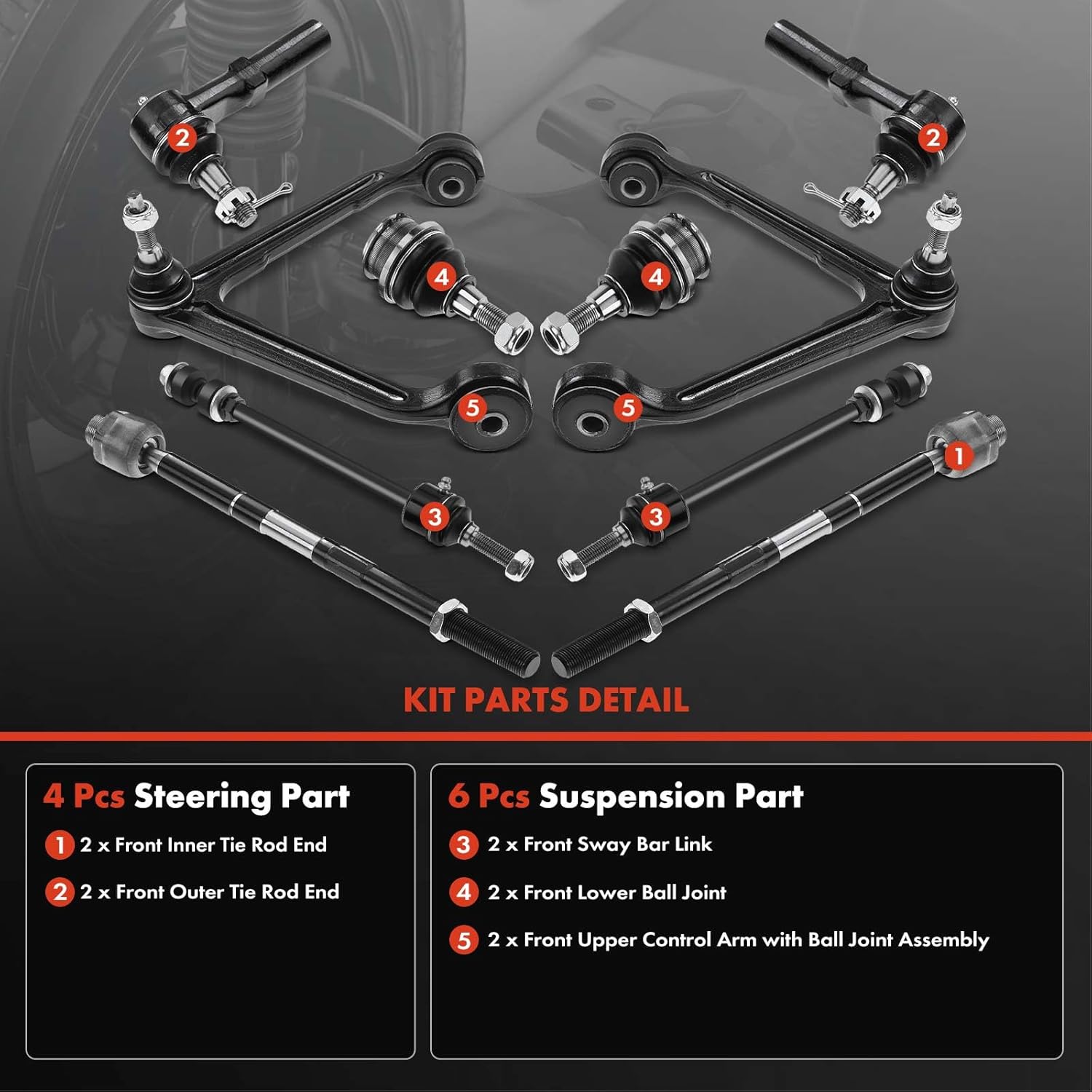 2
2
4
4
5
5
1
3
3

KIT PARTS DETAIL

4 Pcs Steering Part
1 2 x Front Inner Tie Rod End
2 2 x Front Outer Tie Rod End

6 Pcs Suspension Part
3 2 x Front Sway Bar Link
4 2 x Front Lower Ball Joint
5 2 x Front Upper Control Arm with Ball Joint Assembly