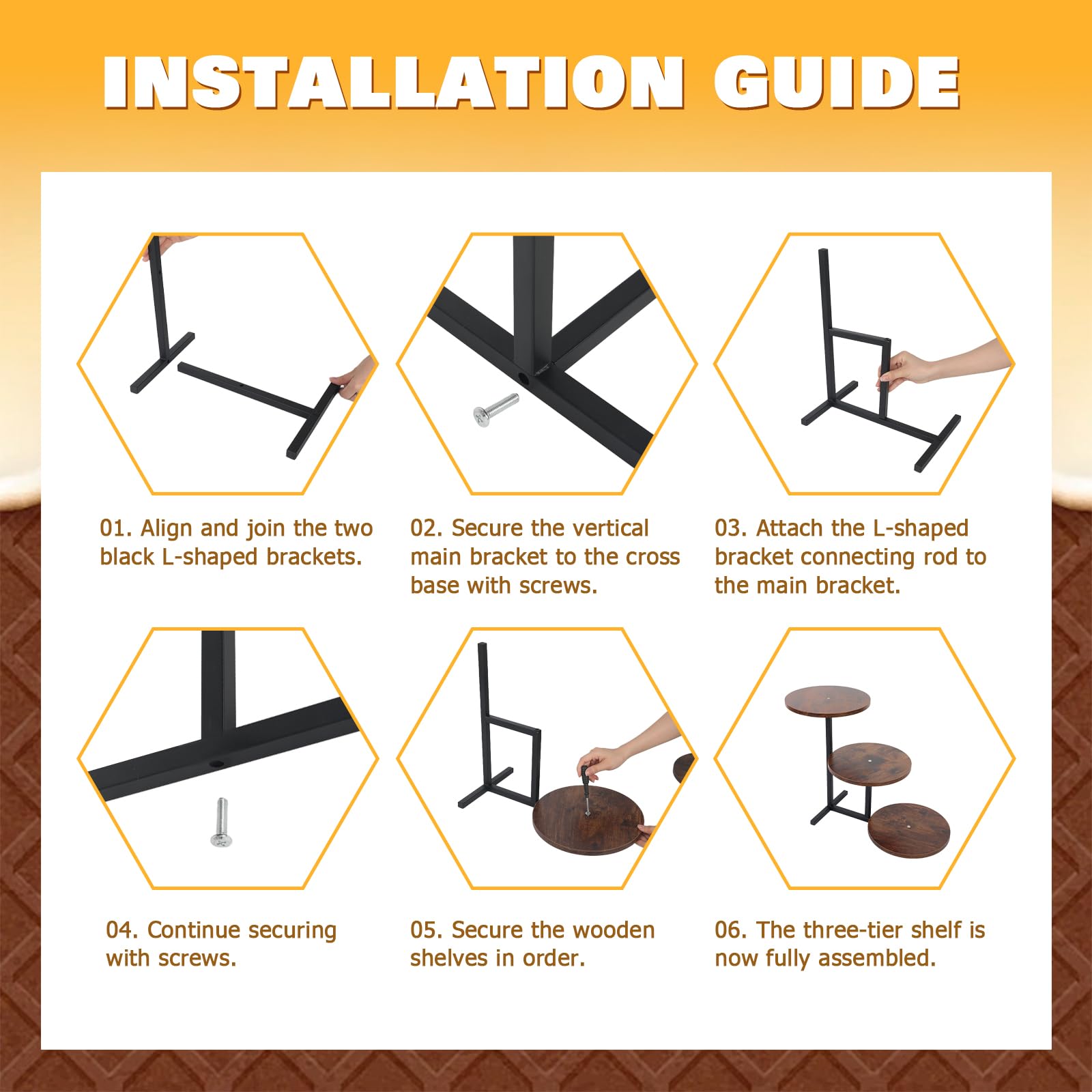 INSTALLATION GUIDE

01. Align and join the two black L-shaped brackets.

02. Secure the vertical main bracket to the cross base with screws.

03. Attach the L-shaped bracket connecting rod to the main bracket.

04. Continue securing with screws.

05. Secure the wooden shelves in order.

06. The three-tier shelf is now fully assembled.