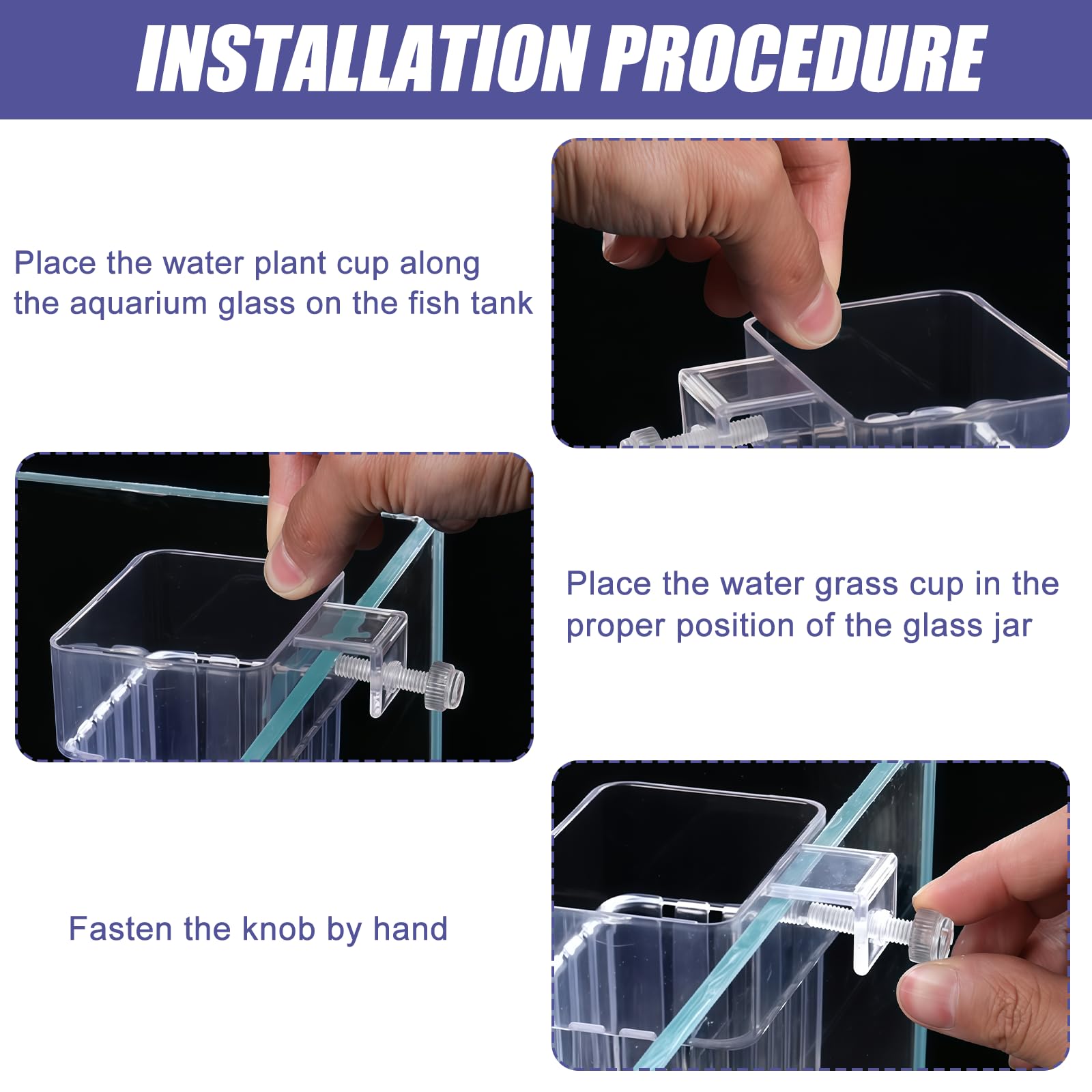 INSTALLATION PROCEDURE

Place the water plant cup along the aquarium glass on the fish tank

Place the water grass cup in the proper position of the glass jar

Fasten the knob by hand