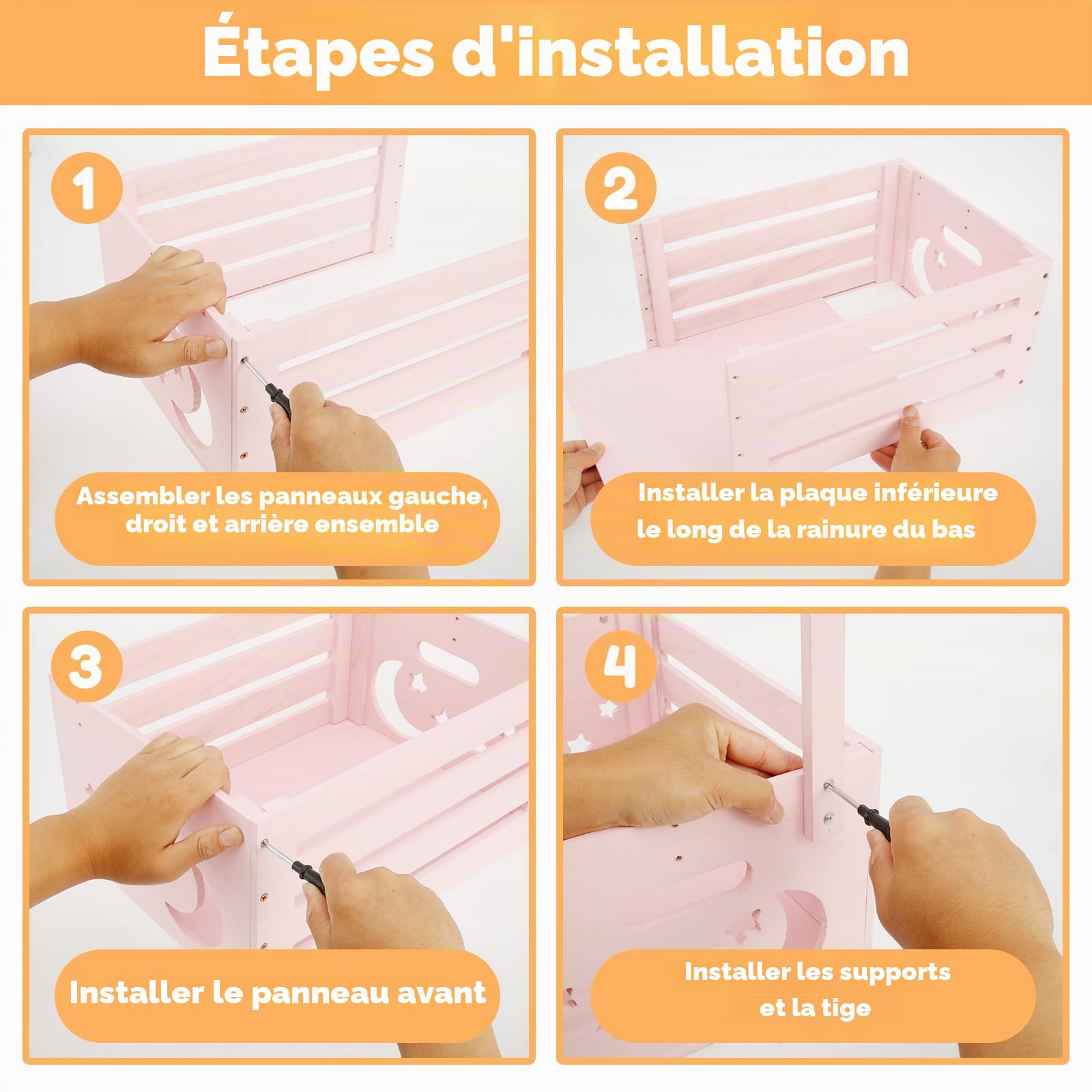 Étapes d'installation

1

Assembler les panneaux gauche, droit et arrière ensemble

2

Installer la plaque inférieure le long de la rainure du bas

3

Installer le panneau avant

4

Installer les supports et la tige