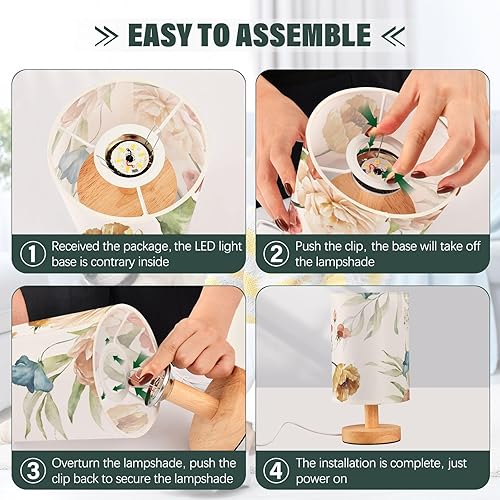 EASY TO ASSEMBLE

① Received the package, the LED light base is contrary inside

② Push the clip, the base will take off the lampshade

③ Overturn the lampshade, push the clip back to secure the lampshade

④ The installation is complete, just power on