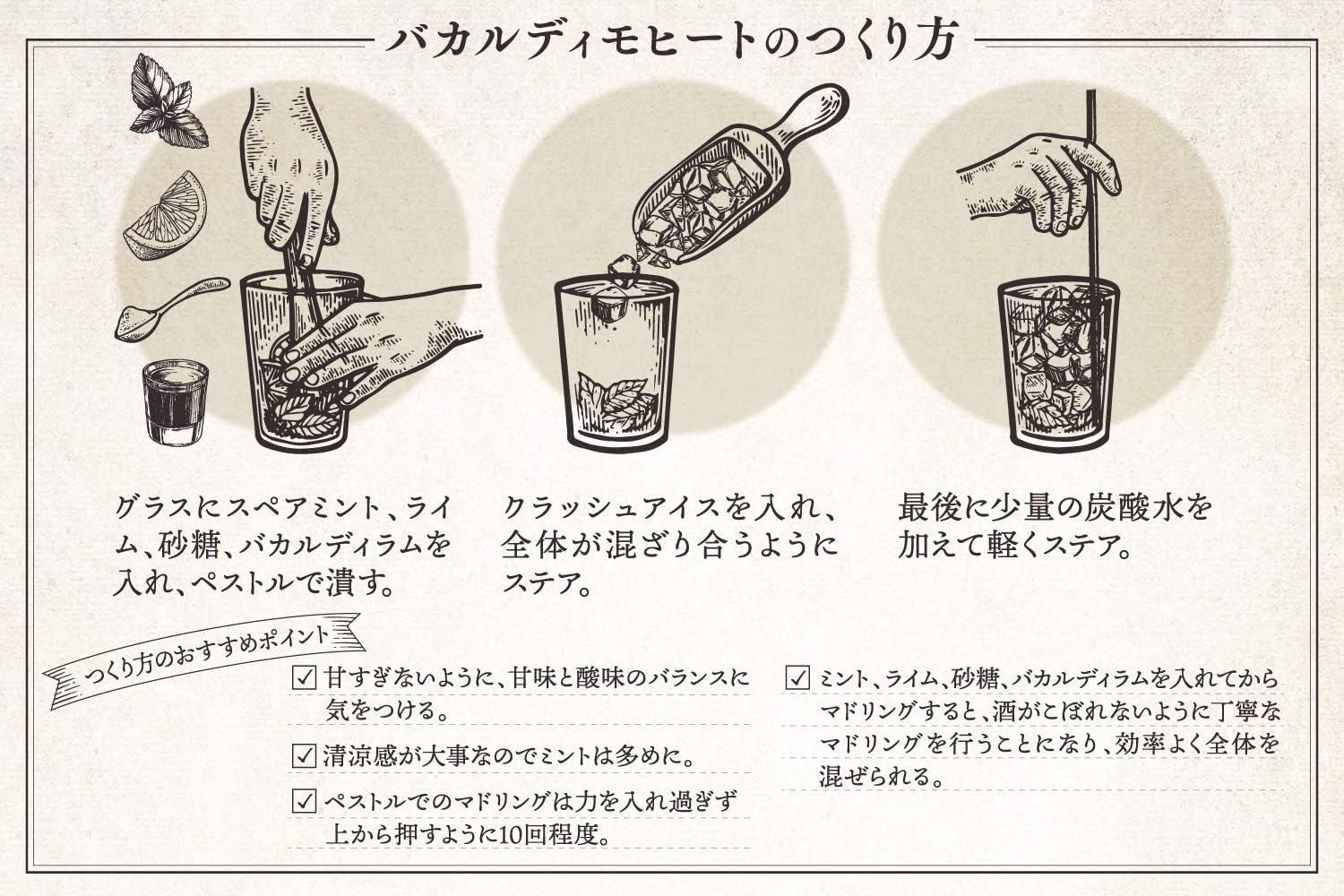 バカルディモヒートのつくり方

グラスにスペアミント、ライム、砂糖、バカルディラムを入れ、ペストルで潰す。

クラッシュアイスを入れ、全体が混ざり合うようにステア。

最後に少量の炭酸水を加えて軽くステア。

つくり方のおすすめポイント

☑ 甘すぎないように、甘味と酸味のバランスに気をつける。

☑ 清涼感が大事なのでミントは多めに。

☑ ペストルでのマドリングは力を入れ過ぎず上から押すように10回程度。

☑ ミント、ライム、砂糖、バカルディラムを入れてからマドリングすると、酒がこぼれないように丁寧なマドリングを行うことになり、効率よく全体を混ぜられる。