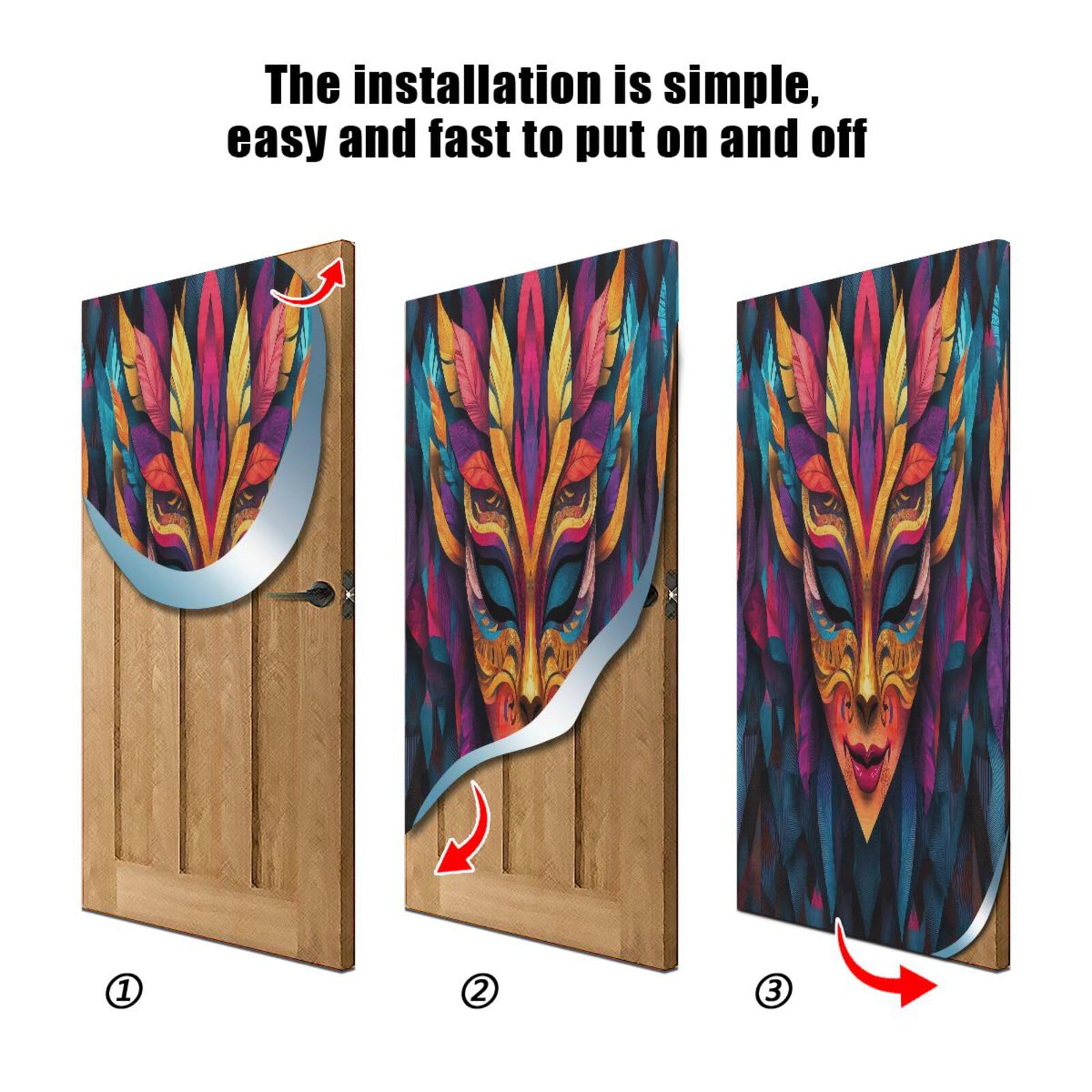 The installation is simple, easy and fast to put on and off

①

②

③