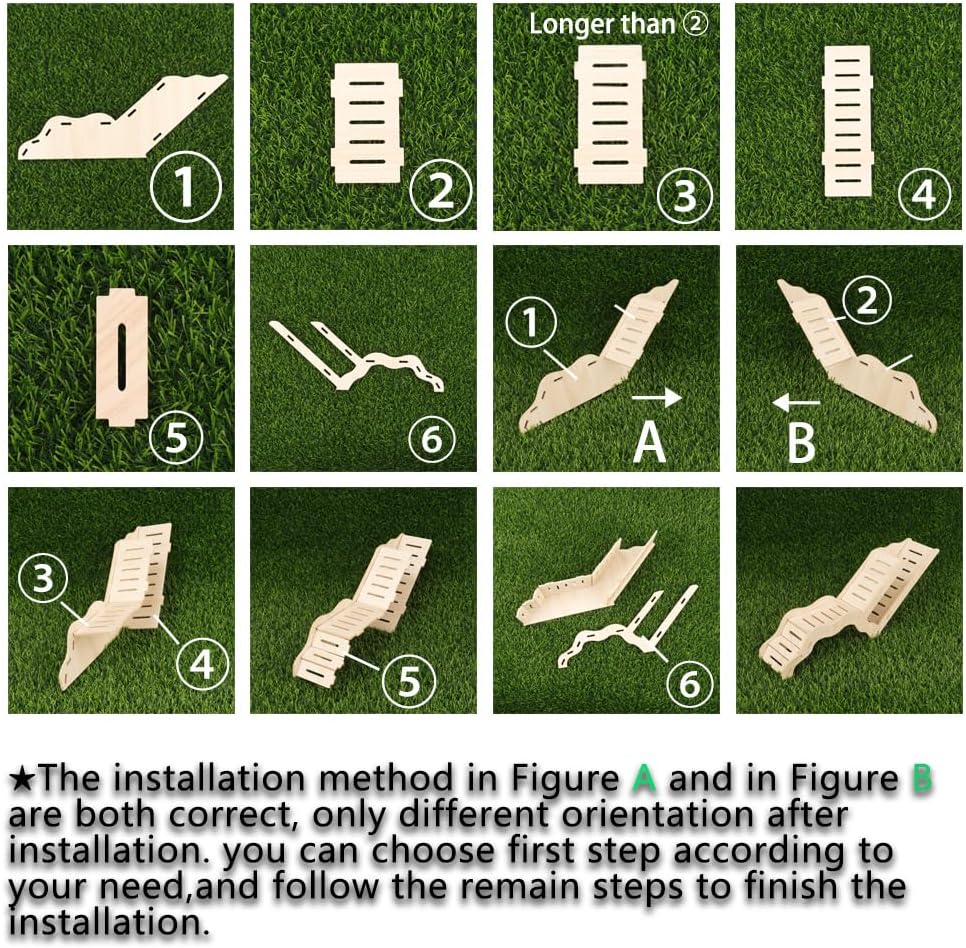 ①

②

Longer than ②

③

④

⑤

⑥

①

A

②

B

③

④

⑤

⑥

★The installation method in Figure A and in Figure B are both correct, only different orientation after installation. you can choose first step according to your need,and follow the remain steps to finish the installation.