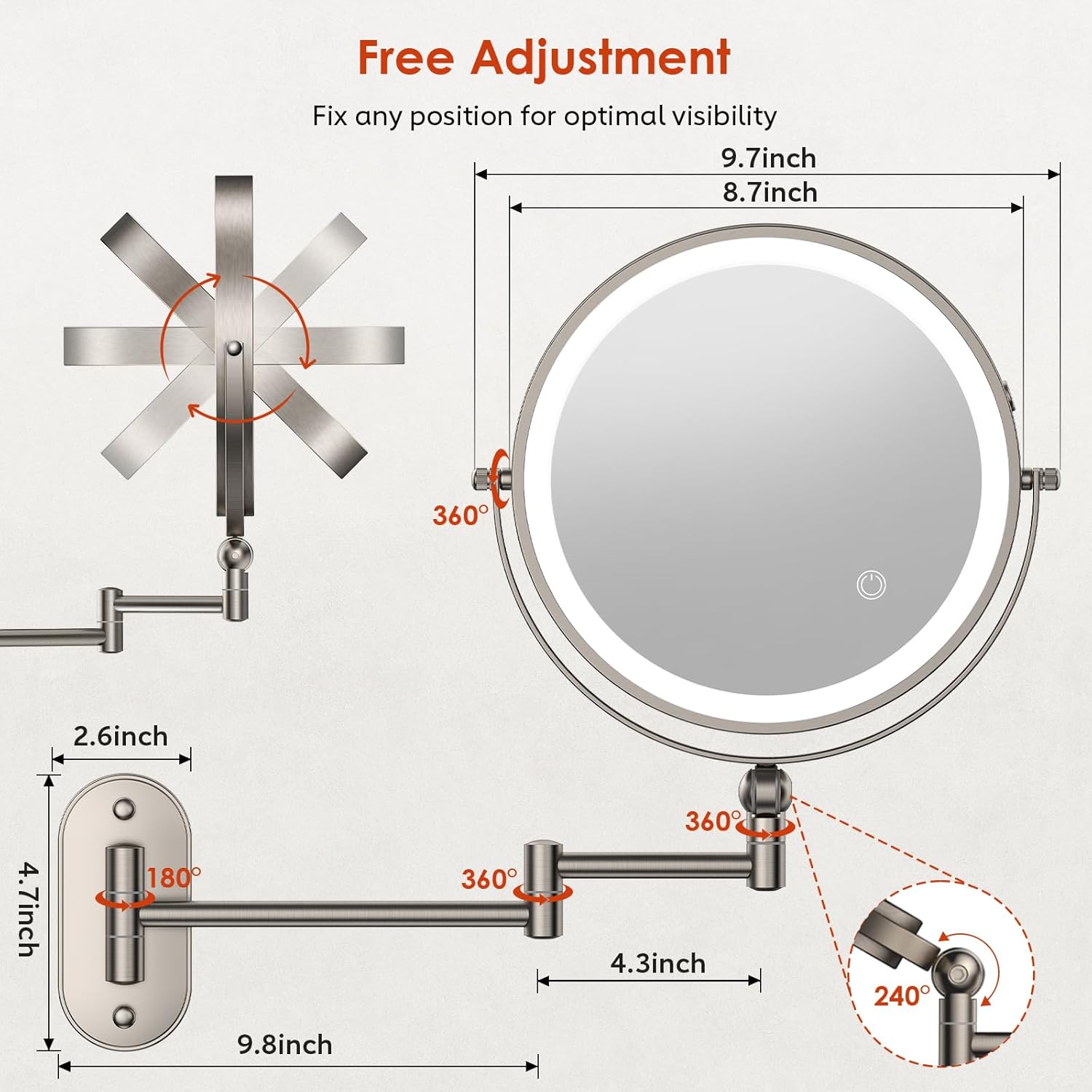 Free Adjustment

Fix any position for optimal visibility

9.7inch

8.7inch

360°

2.6inch

4.7inch

180°

360°

360°

4.3inch

240°

9.8inch