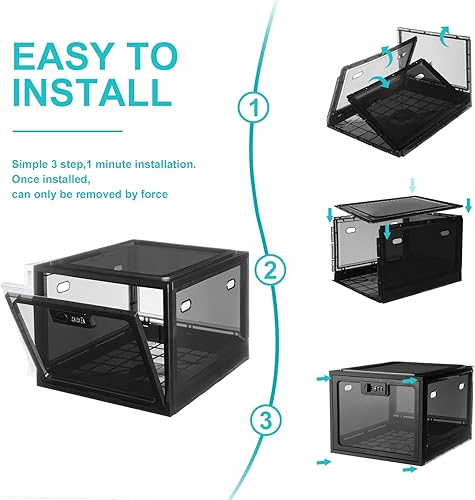 EASY TO INSTALL

Simple 3 step,1 minute installation.
Once installed,
can only be removed by force

1

2

3