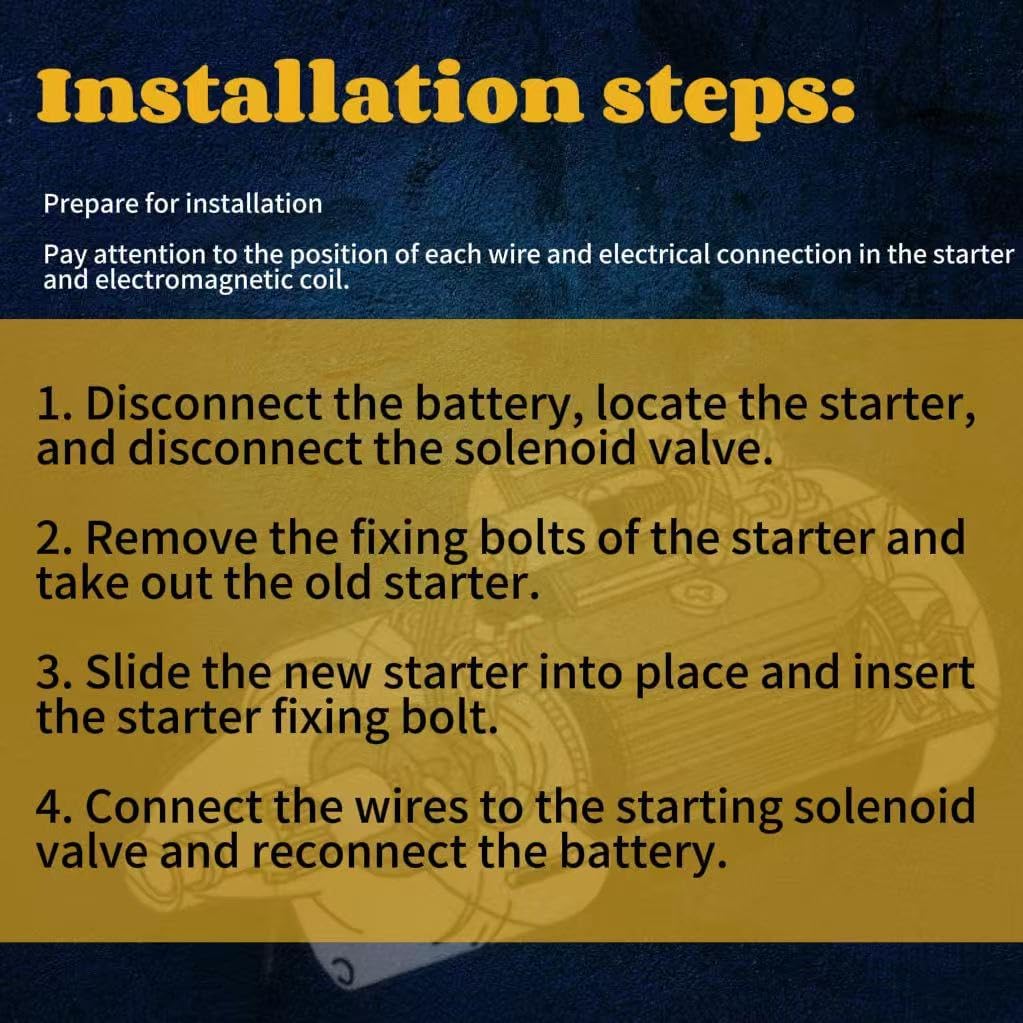 Installation steps:

Prepare for installation

Pay attention to the position of each wire and electrical connection in the starter and electromagnetic coil.

1. Disconnect the battery, locate the starter, and disconnect the solenoid valve.

2. Remove the fixing bolts of the starter and take out the old starter.

3. Slide the new starter into place and insert the starter fixing bolt.

4. Connect the wires to the starting solenoid valve and reconnect the battery.