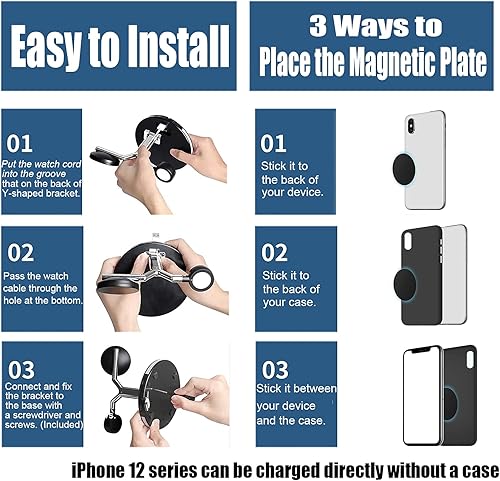 Easy to Install

01
Put the watch cord into the groove that on the back of Y-shaped bracket.

02
Pass the watch cable through the hole at the bottom.

03
Connect and fix the bracket to the base with a screwdriver and screws. (Included)

3 Ways to Place the Magnetic Plate

01
Stick it to the back of your device.

02
Stick it to the back of your case.

03
Stick it between your device and the case.

iPhone 12 series can be charged directly without a case