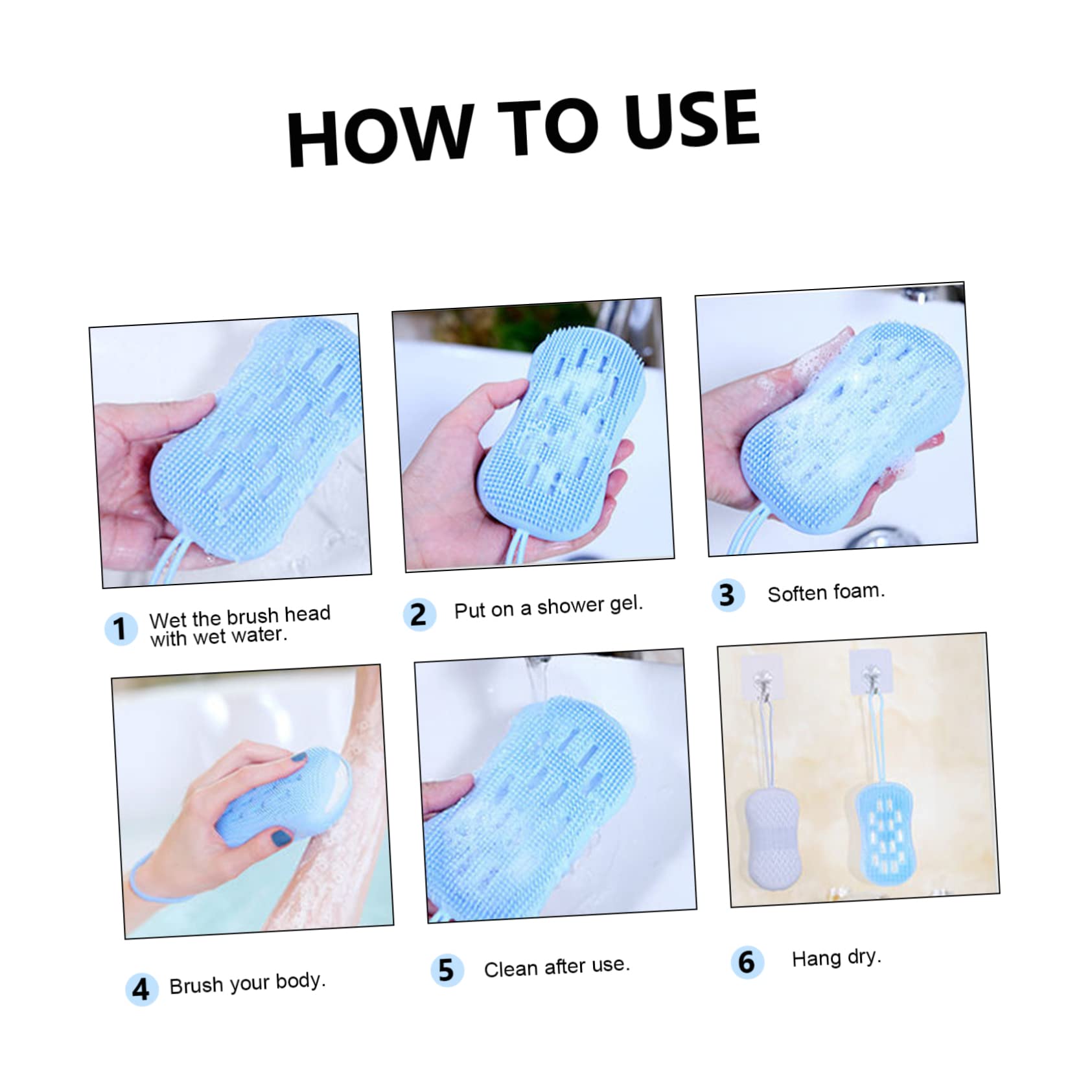 HOW TO USE

1 Wet the brush head with wet water.

2 Put on a shower gel.

3 Soften foam.

4 Brush your body.

5 Clean after use.

6 Hang dry.