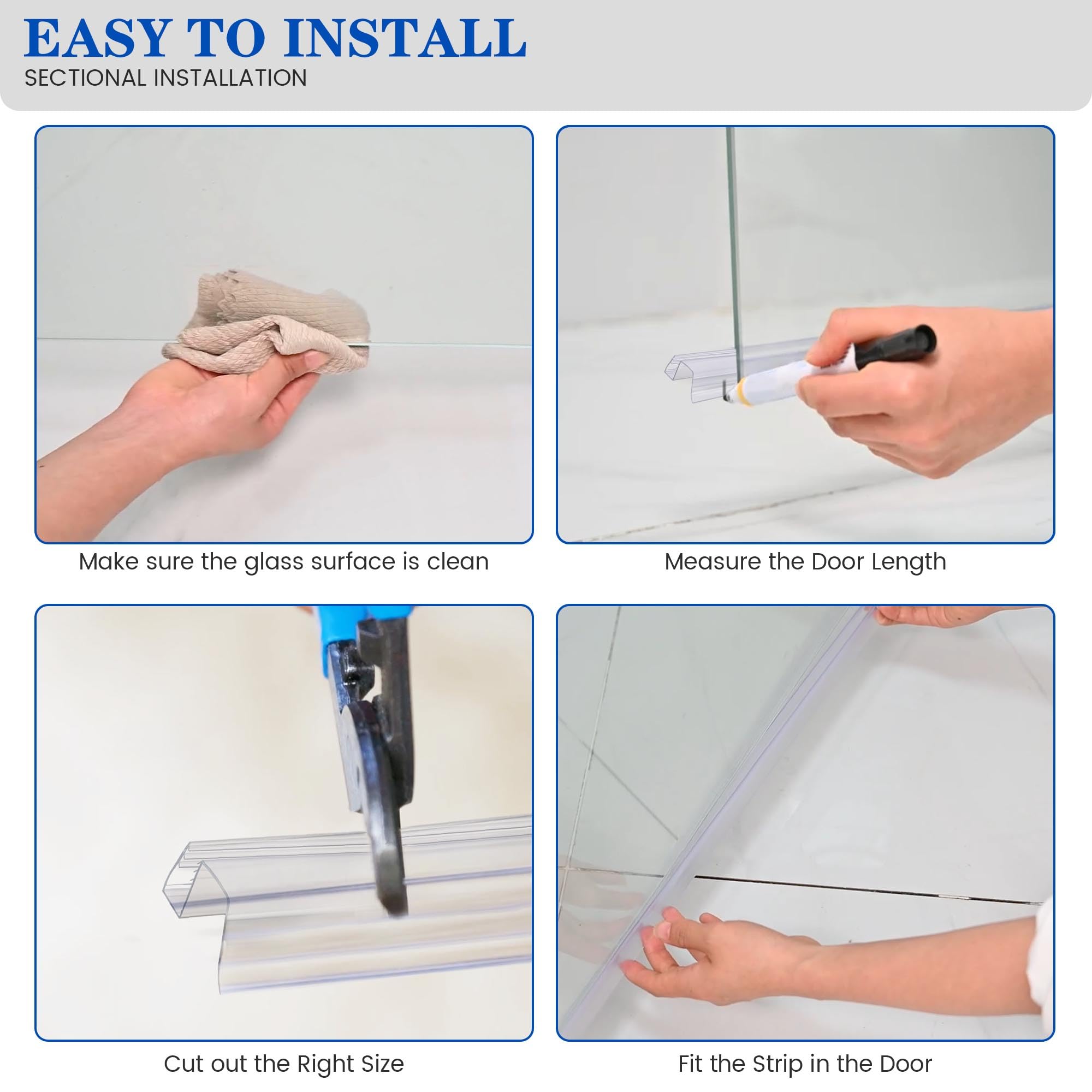 EASY TO INSTALL
SECTIONAL INSTALLATION

Make sure the glass surface is clean

Measure the Door Length

Cut out the Right Size

Fit the Strip in the Door