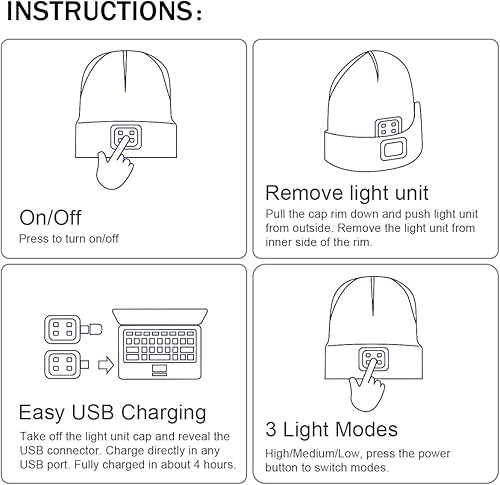 INSTRUCTIONS:

On/Off
Press to turn on/off

Remove light unit
Pull the cap rim down and push light unit from outside. Remove the light unit from inner side of the rim.

Easy USB Charging
Take off the light unit cap and reveal the USB connector. Charge directly in any USB port. Fully charged in about 4 hours.

3 Light Modes
High/Medium/Low, press the power button to switch modes.