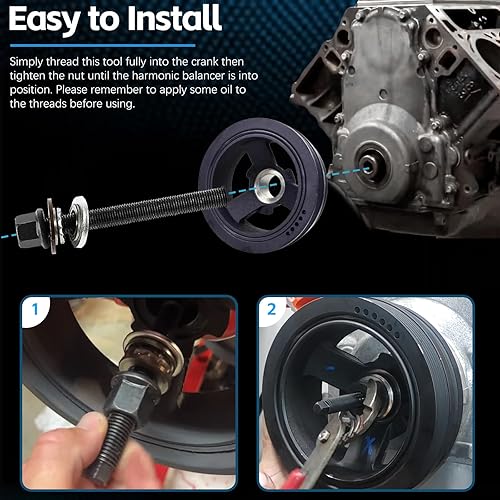 Easy to Install

Simply thread this tool fully into the crank then tighten the nut until the harmonic balancer is into position. Please remember to apply some oil to the threads before using.

1

2