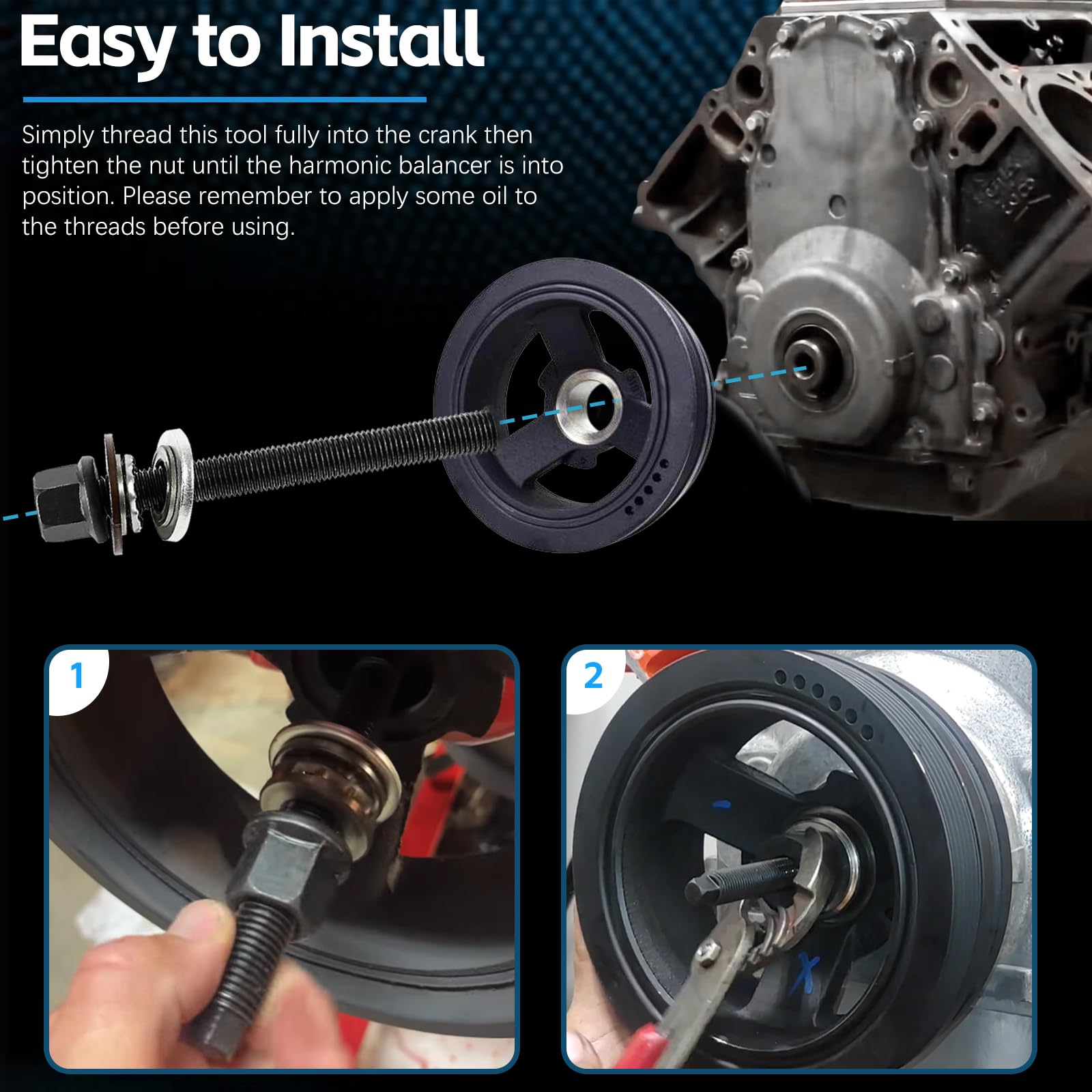 Easy to Install

Simply thread this tool fully into the crank then tighten the nut until the harmonic balancer is into position. Please remember to apply some oil to the threads before using.

1

2