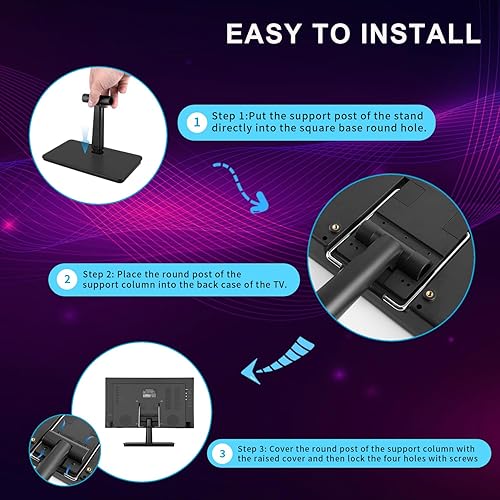 EASY TO INSTALL

1 Step 1:Put the support post of the stand directly into the square base round hole.

2 Step 2: Place the round post of the support column into the back case of the TV.

3 Step 3: Cover the round post of the support column with the raised cover and then lock the four holes with screws