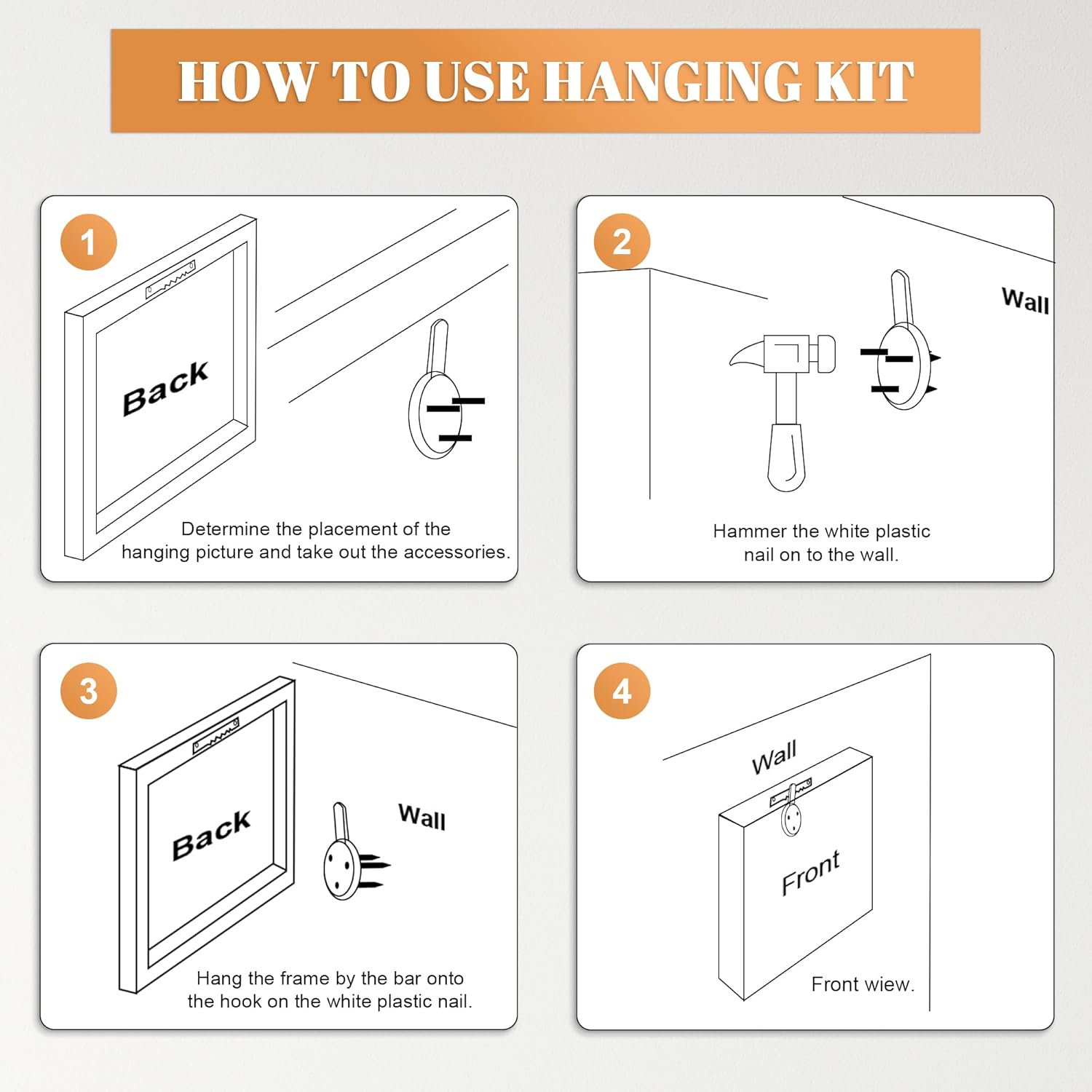 HOW TO USE HANGING KIT

1

Back

Determine the placement of the hanging picture and take out the accessories.

2

Wall

Hammer the white plastic nail on to the wall.

3

Back

Wall

Hang the frame by the bar onto the hook on the white plastic nail.

4

Wall

Front

Front wiew.