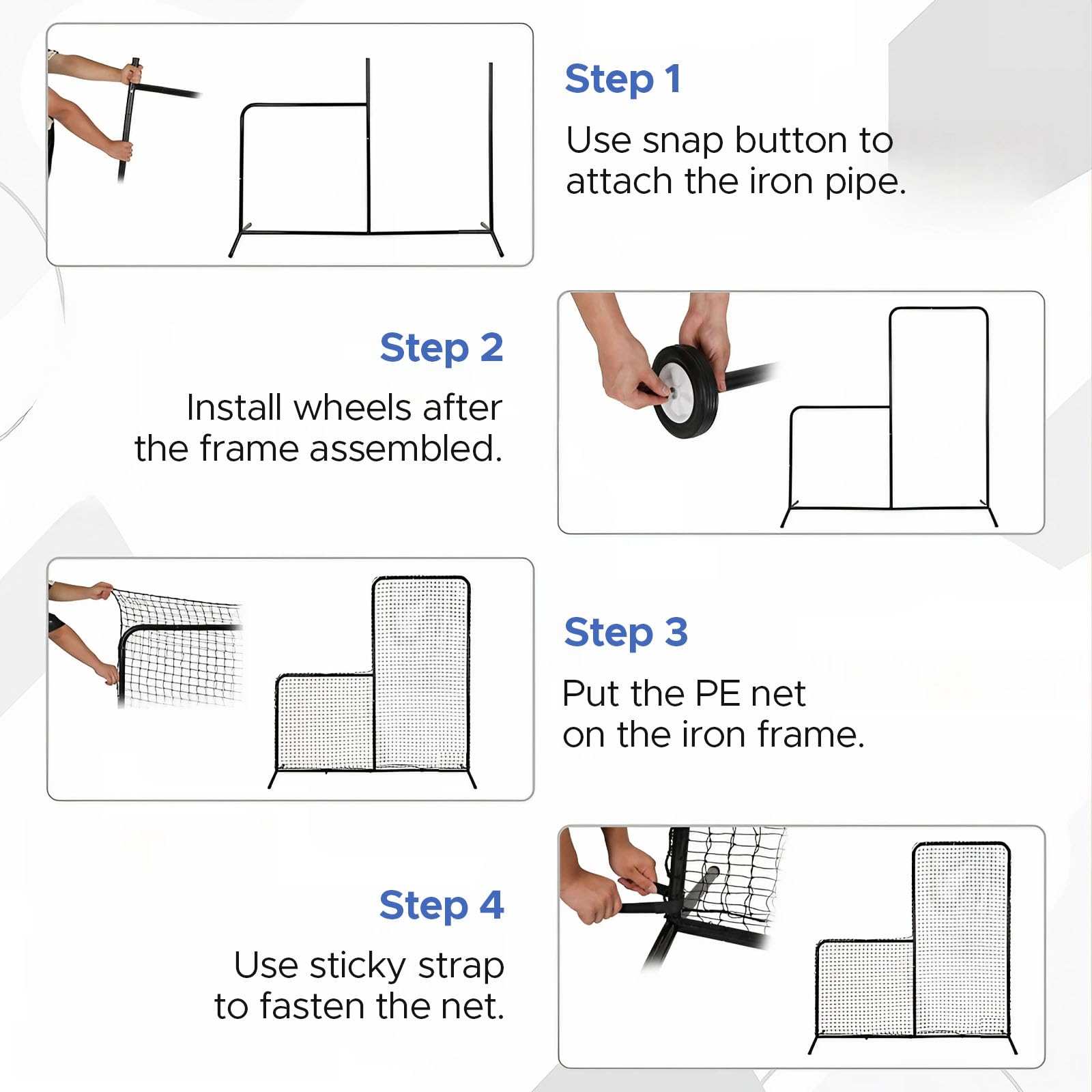 Step 1

Use snap button to attach the iron pipe.

Step 2

Install wheels after the frame assembled.

Step 3

Put the PE net on the iron frame.

Step 4

Use sticky strap to fasten the net.