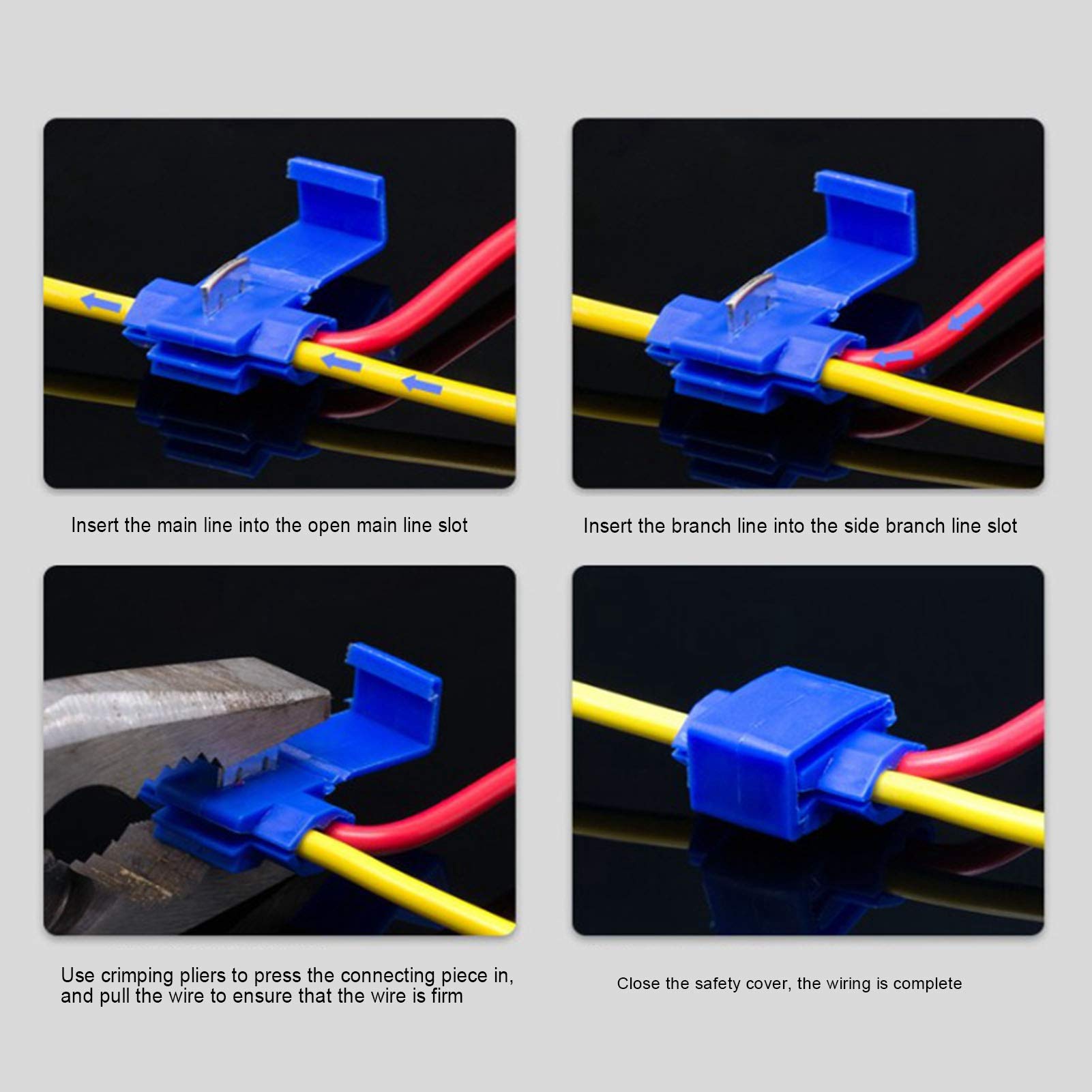 Insert the main line into the open main line slot

Insert the branch line into the side branch line slot

Use crimping pliers to press the connecting piece in, and pull the wire to ensure that the wire is firm

Close the safety cover, the wiring is complete