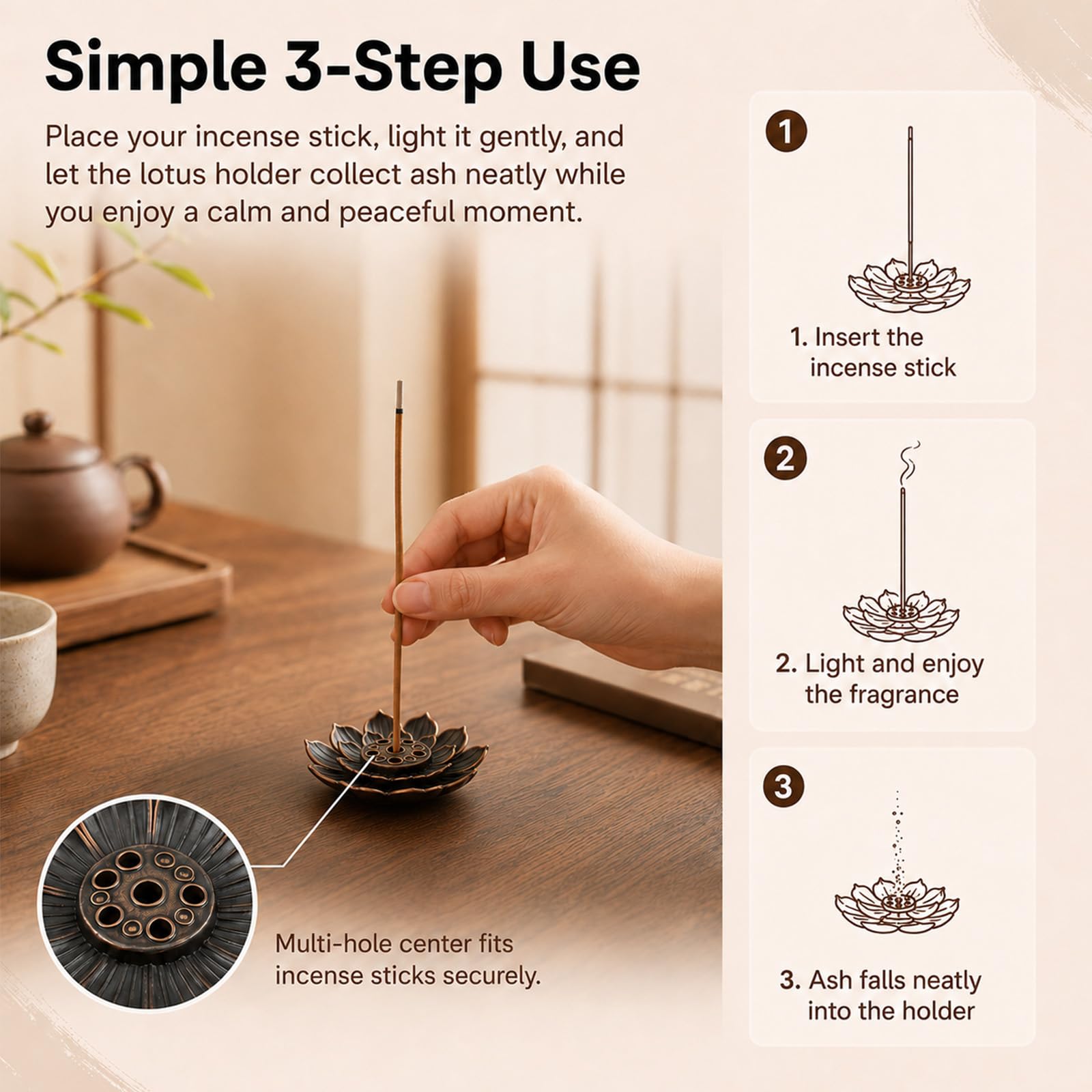 Simple 3-Step Use

Place your incense stick, light it gently, and let the lotus holder collect ash neatly while you enjoy a calm and peaceful moment.

Multi-hole center fits incense sticks securely.

1

1. Insert the incense stick

2

2. Light and enjoy the fragrance

3

3. Ash falls neatly into the holder