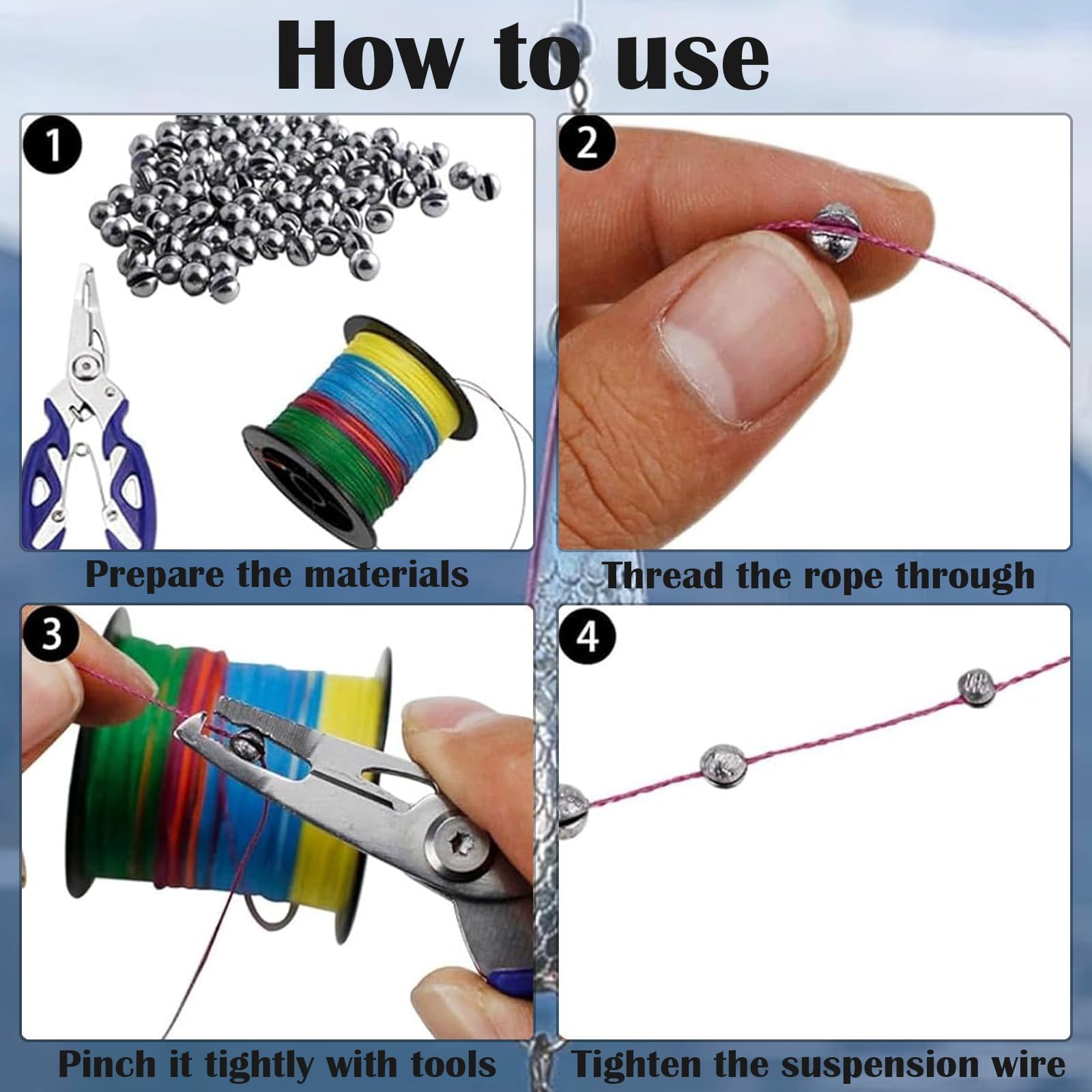 How to use

1

Prepare the materials

2

Thread the rope through

3

Pinch it tightly with tools

4

Tighten the suspension wire