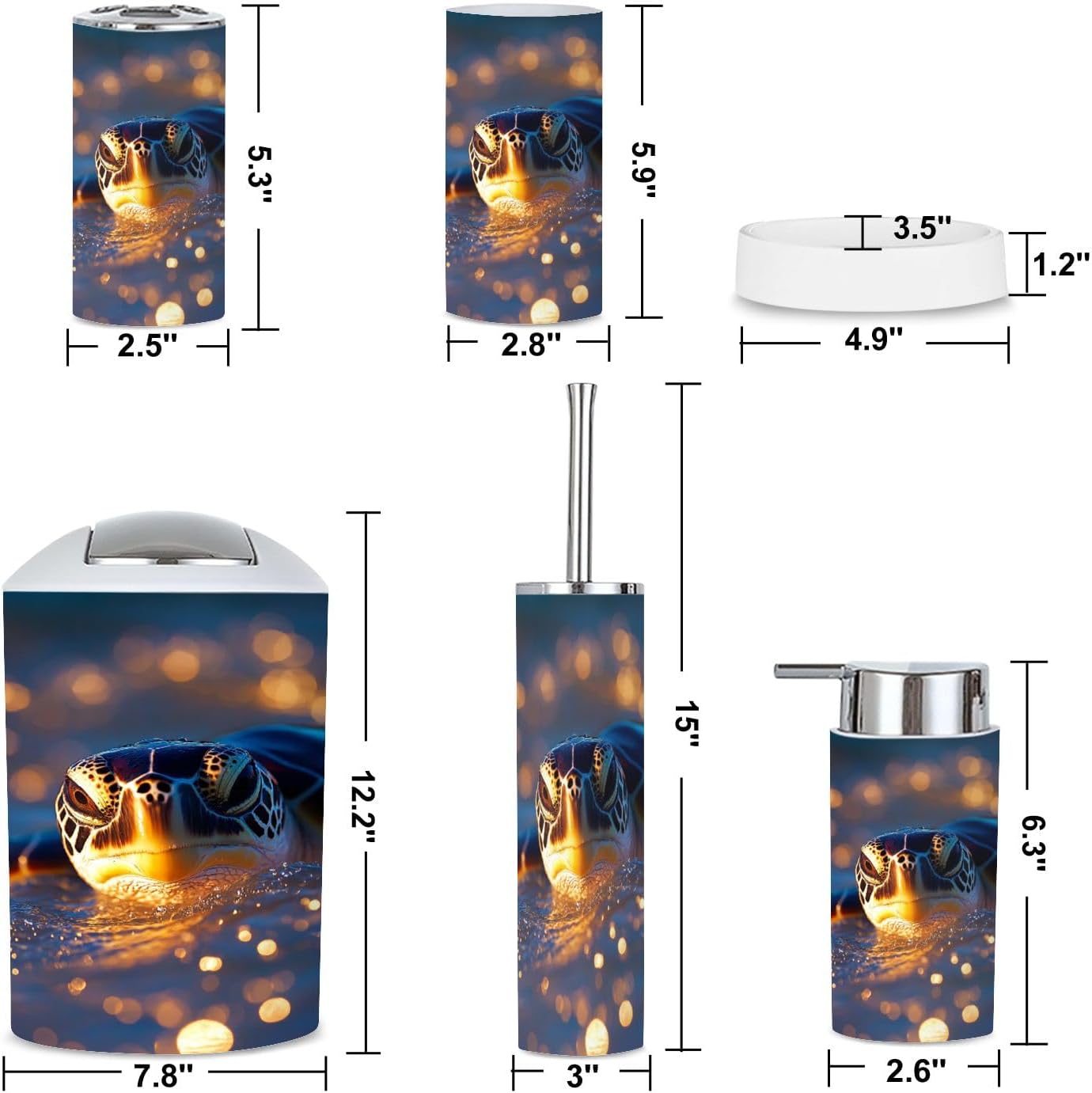 5.3"

2.5"

5.9"

2.8"

3.5"

1.2"

4.9"

12.2"

7.8"

15"

3"

6.3"

2.6"