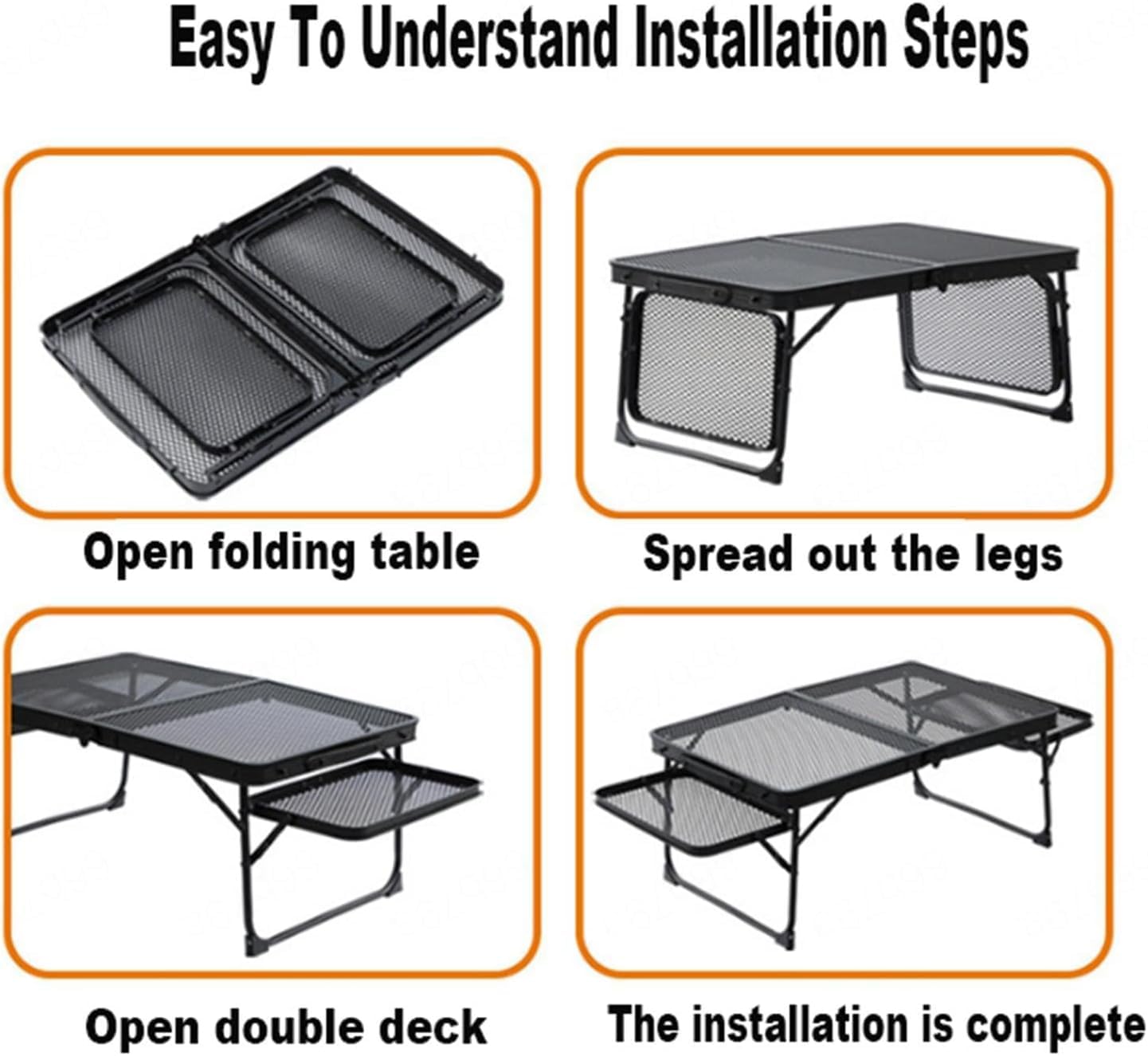 Easy To Understand Installation Steps

Open folding table

Spread out the legs

Open double deck

The installation is complete