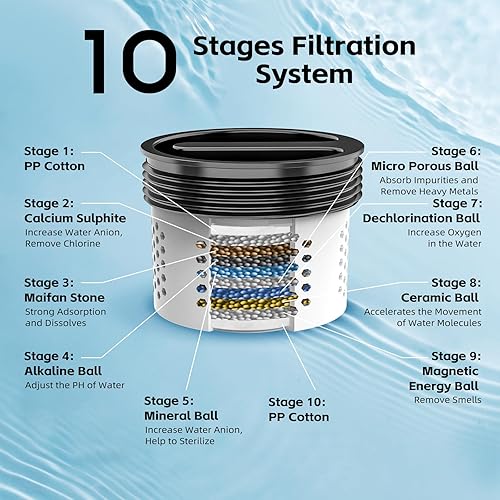 10 Stages Filtration System

Stage 1:
PP Cotton

Stage 2:
Calcium Sulphite
Increase Water Anion, Remove Chlorine

Stage 3:
Maifan Stone
Strong Adsorption and Dissolves

Stage 4:
Alkaline Ball
Adjust the PH of Water

Stage 5:
Mineral Ball
Increase Water Anion, Help to Sterilize

Stage 10:
PP Cotton

Stage 6:
Micro Porous Ball
Absorb Impurities and Remove Heavy Metals

Stage 7:
Dechlorination Ball
Increase Oxygen in the Water

Stage 8:
Ceramic Ball
Accelerates the Movement of Water Molecules

Stage 9:
Magnetic Energy Ball
Remove Smells