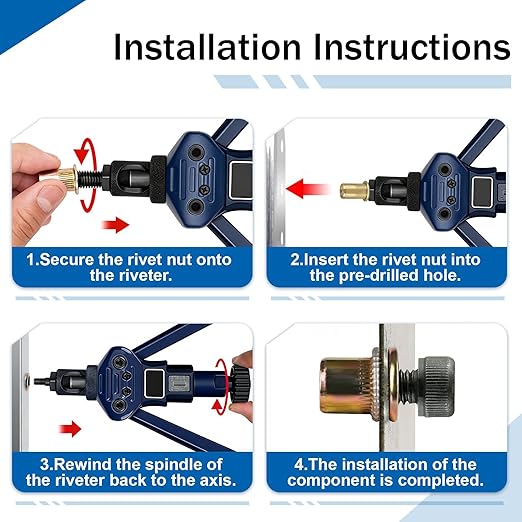 Installation Instructions

1.Secure the rivet nut onto the riveter.

2.Insert the rivet nut into the pre-drilled hole.

3.Rewind the spindle of the riveter back to the axis.

4.The installation of the component is completed.