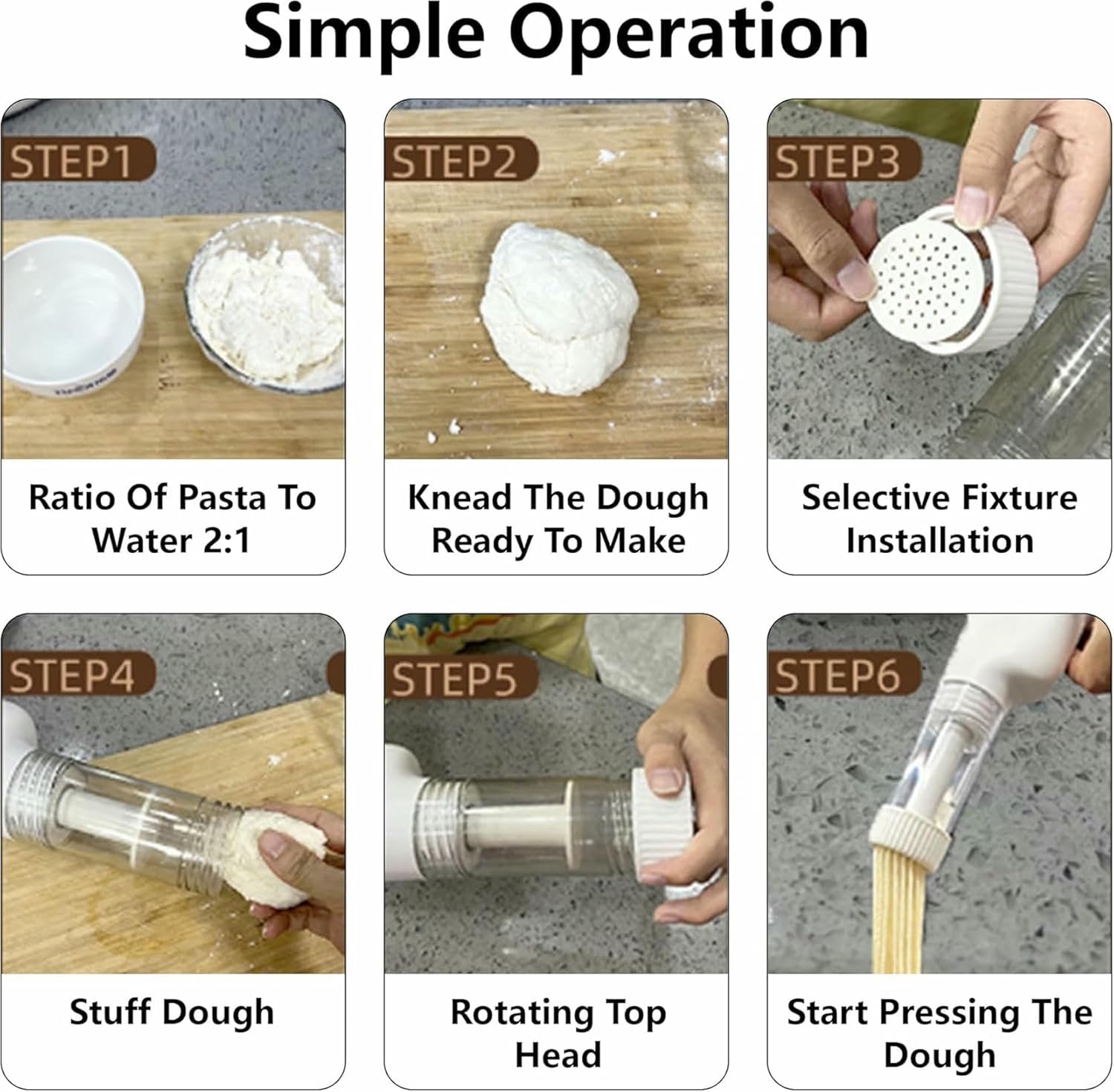 Simple Operation

STEP1

Ratio Of Pasta To Water 2:1

STEP2

Knead The Dough Ready To Make

STEP3

Selective Fixture Installation

STEP4

Stuff Dough

STEP5

Rotating Top Head

STEP6

Start Pressing The Dough