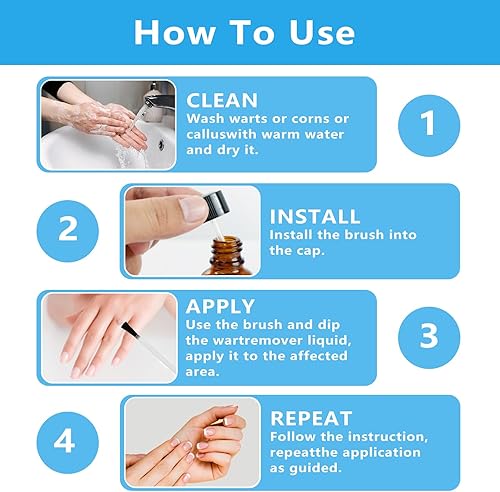 How To Use

CLEAN
Wash warts or corns or calluswith warm water and dry it.

1

2

INSTALL
Install the brush into the cap.

APPLY
Use the brush and dip the wartremover liquid, apply it to the affected area.

3

4

REPEAT
Follow the instruction, repeatthe application as guided.